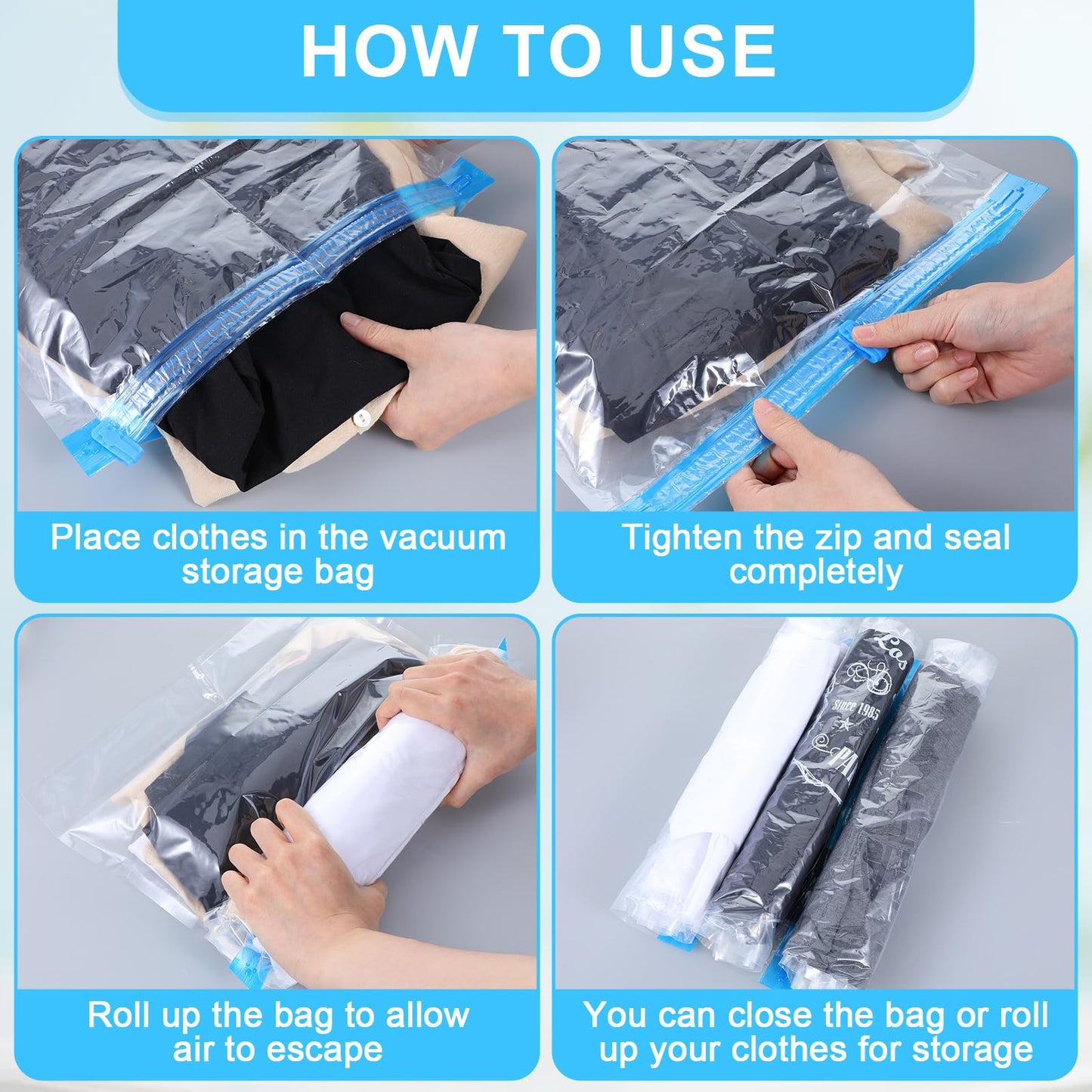 HOW TO USE

Place clothes in the vacuum storage bag

Tighten the zip and seal completely

Roll up the bag to allow air to escape

Los
Since 1985
PA

You can close the bag or roll up your clothes for storage