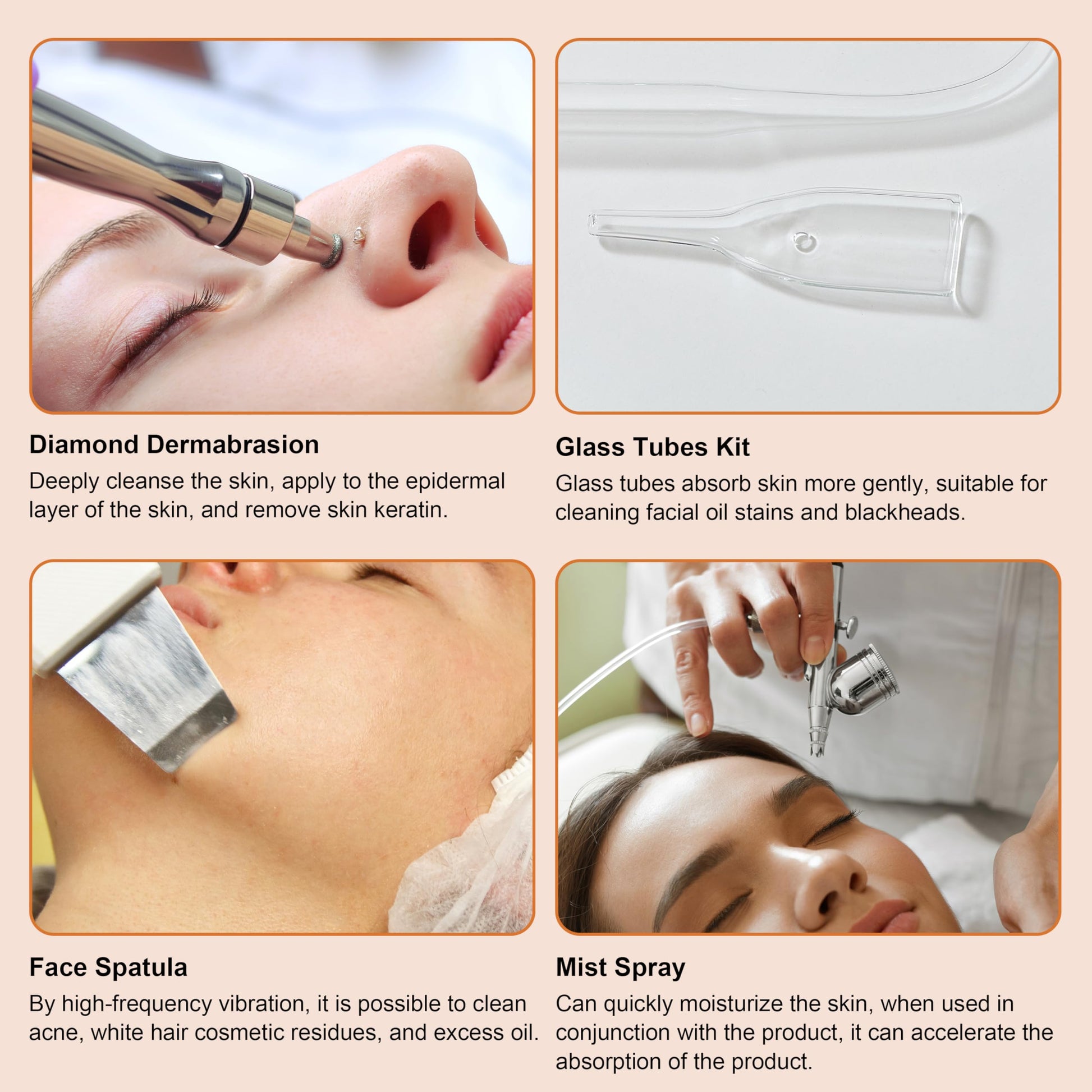 Diamond Dermabrasion

Deeply cleanse the skin, apply to the epidermal layer of the skin, and remove skin keratin.

Glass Tubes Kit

Glass tubes absorb skin more gently, suitable for cleaning facial oil stains and blackheads.

Face Spatula

By high-frequency vibration, it is possible to clean acne, white hair cosmetic residues, and excess oil.

Mist Spray

Can quickly moisturize the skin, when used in conjunction with the product, it can accelerate the absorption of the product.