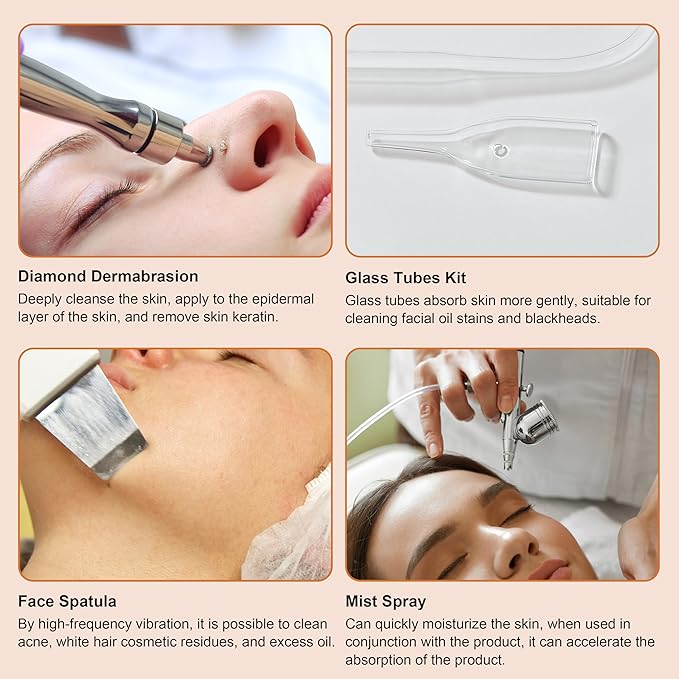 Diamond Dermabrasion
Deeply cleanse the skin, apply to the epidermal layer of the skin, and remove skin keratin.

Glass Tubes Kit
Glass tubes absorb skin more gently, suitable for cleaning facial oil stains and blackheads.

Face Spatula
By high-frequency vibration, it is possible to clean acne, white hair cosmetic residues, and excess oil.

Mist Spray
Can quickly moisturize the skin, when used in conjunction with the product, it can accelerate the absorption of the product.