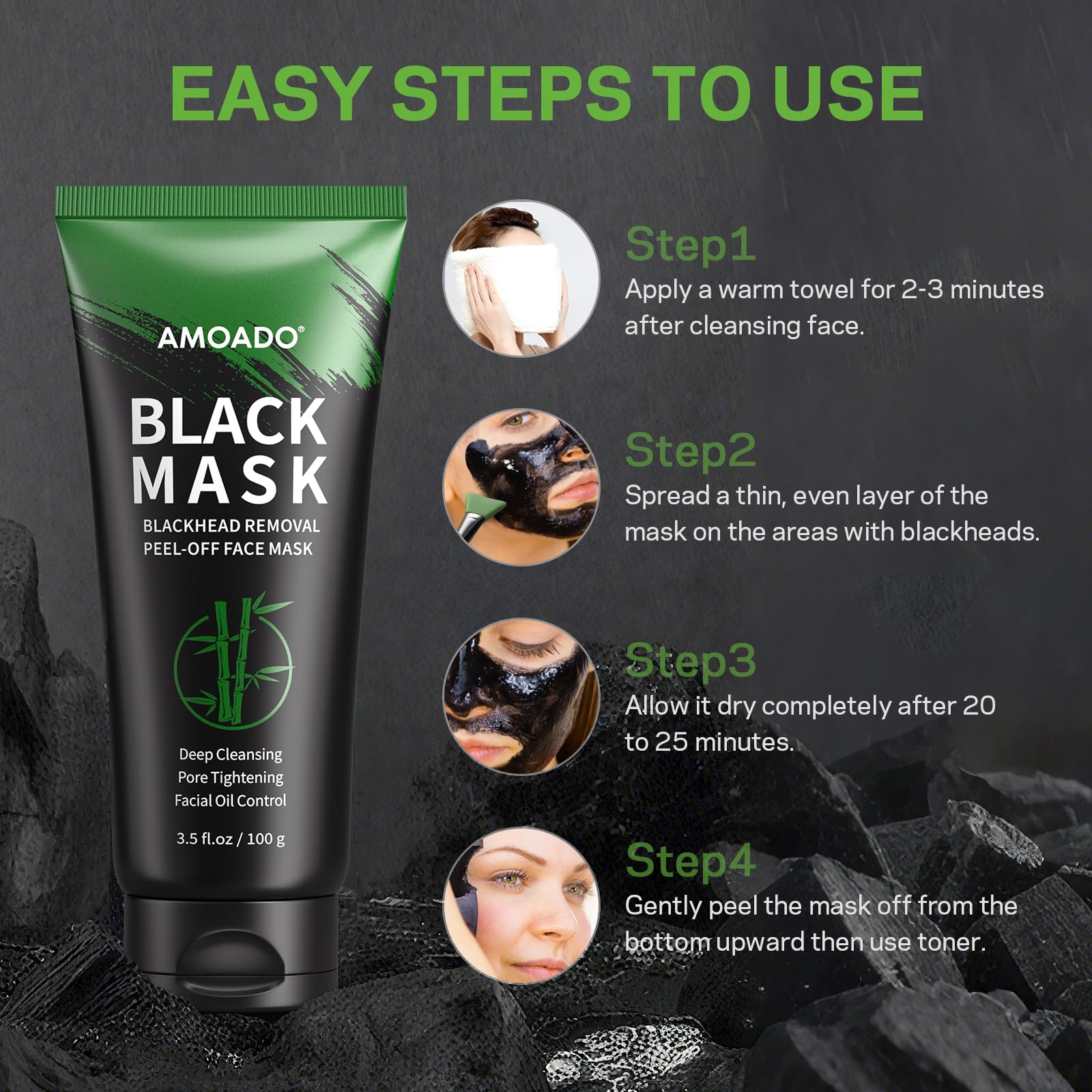 EASY STEPS TO USE

AMOADO®

BLACK MASK

BLACKHEAD REMOVAL PEEL-OFF FACE MASK

Deep Cleansing
Pore Tightening
Facial Oil Control

3.5 fl.oz / 100 g

Step1
Apply a warm towel for 2-3 minutes after cleansing face.

Step2
Spread a thin, even layer of the mask on the areas with blackheads.

Step3
Allow it dry completely after 20 to 25 minutes.

Step4
Gently peel the mask off from the bottom upward then use toner.