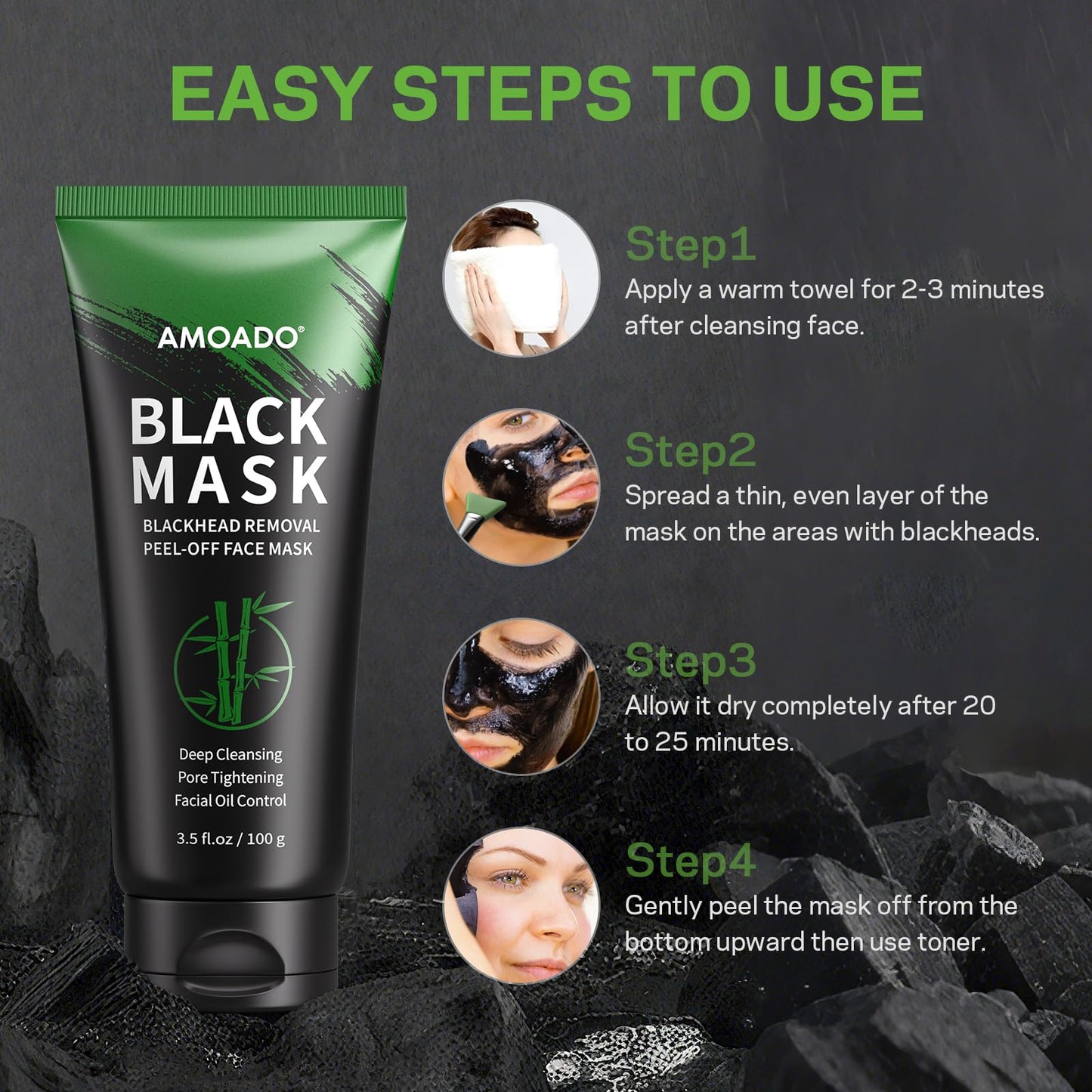 EASY STEPS TO USE

AMOADO®

BLACK MASK

BLACKHEAD REMOVAL PEEL-OFF FACE MASK

Deep Cleansing
Pore Tightening
Facial Oil Control

3.5 fl.oz / 100 g

Step1
Apply a warm towel for 2-3 minutes after cleansing face.

Step2
Spread a thin, even layer of the mask on the areas with blackheads.

Step3
Allow it dry completely after 20 to 25 minutes.

Step4
Gently peel the mask off from the bottom upward then use toner.