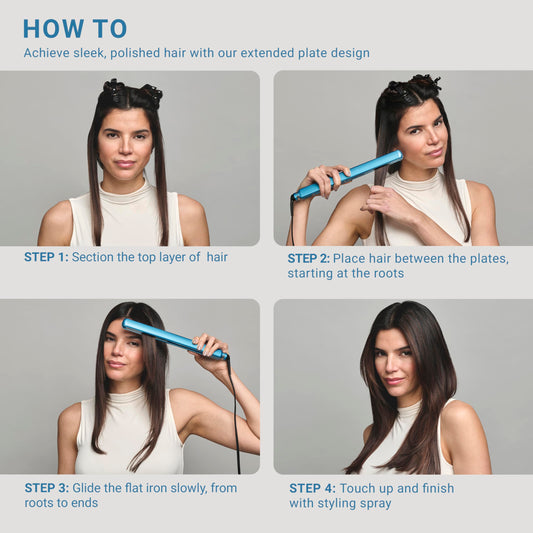 HOW TO
Achieve sleek, polished hair with our extended plate design

STEP 1: Section the top layer of hair

STEP 2: Place hair between the plates, starting at the roots

STEP 3: Glide the flat iron slowly, from roots to ends

STEP 4: Touch up and finish with styling spray