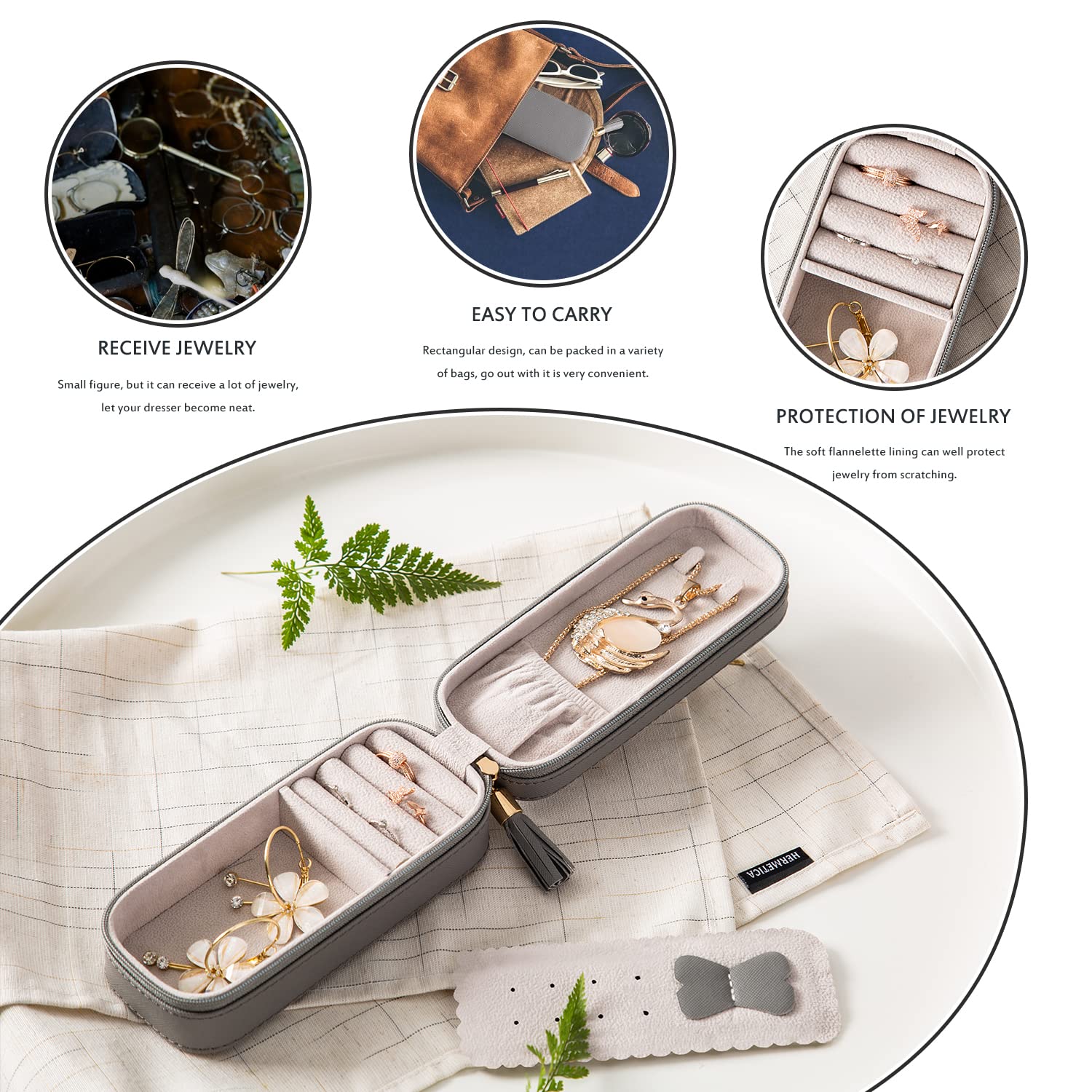 RECEIVE JEWELRY

Small figure, but it can receive a lot of jewelry, let your dresser become neat.

EASY TO CARRY

Rectangular design, can be packed in a variety of bags, go out with it is very convenient.

PROTECTION OF JEWELRY

The soft flannelette lining can well protect jewelry from scratching.

HERMETICA