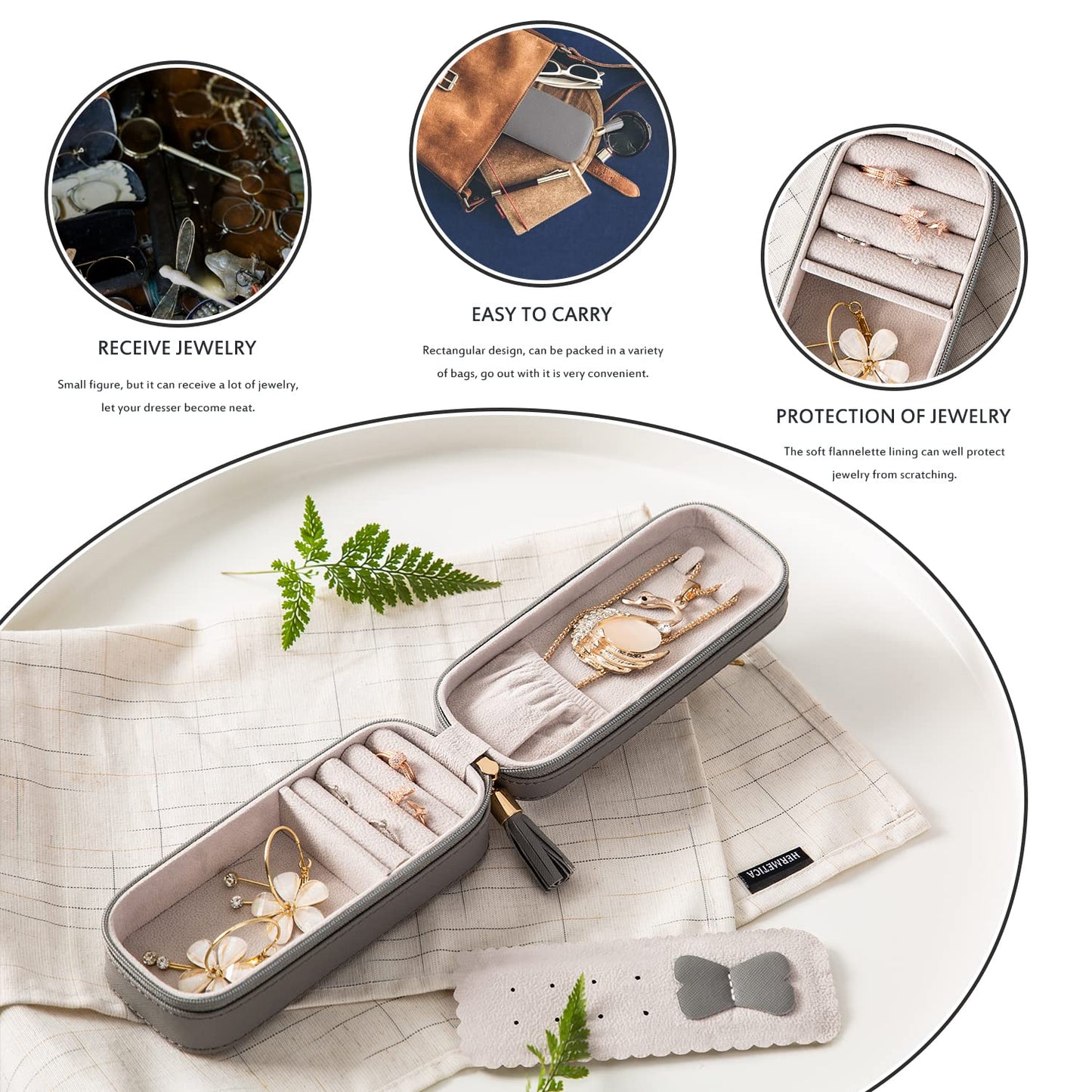 RECEIVE JEWELRY

Small figure, but it can receive a lot of jewelry, let your dresser become neat.

EASY TO CARRY

Rectangular design, can be packed in a variety of bags, go out with it is very convenient.

PROTECTION OF JEWELRY

The soft flannelette lining can well protect jewelry from scratching.

HERMETICA