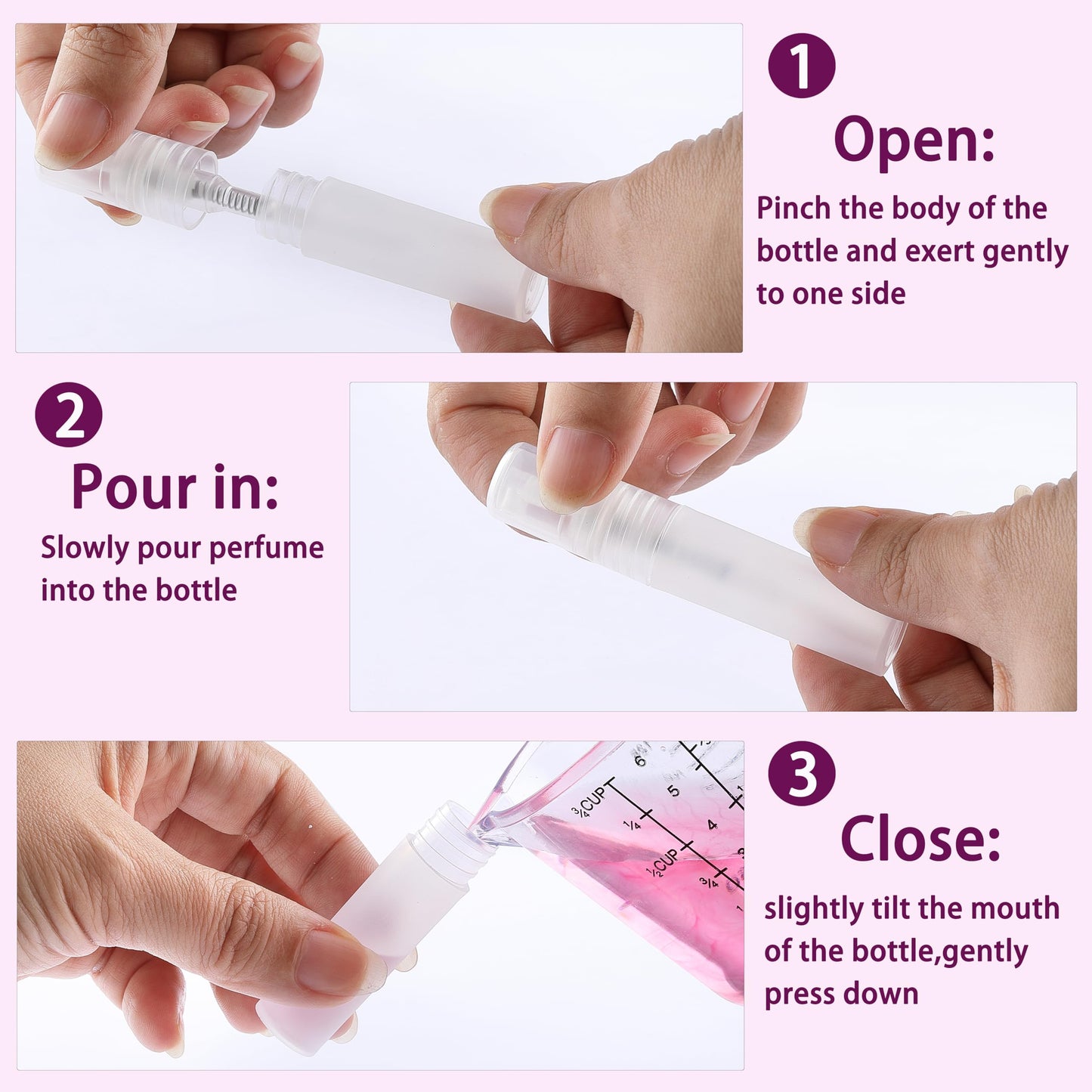 1

Open:

Pinch the body of the bottle and exert gently to one side

2

Pour in:

Slowly pour perfume into the bottle

6

5

$\frac{3}{4}$CUP

$\frac{1}{4}$

4

$\frac{1}{2}$CUP

$\frac{3}{4}$

3

Close:

slightly tilt the mouth of the bottle,gently press down