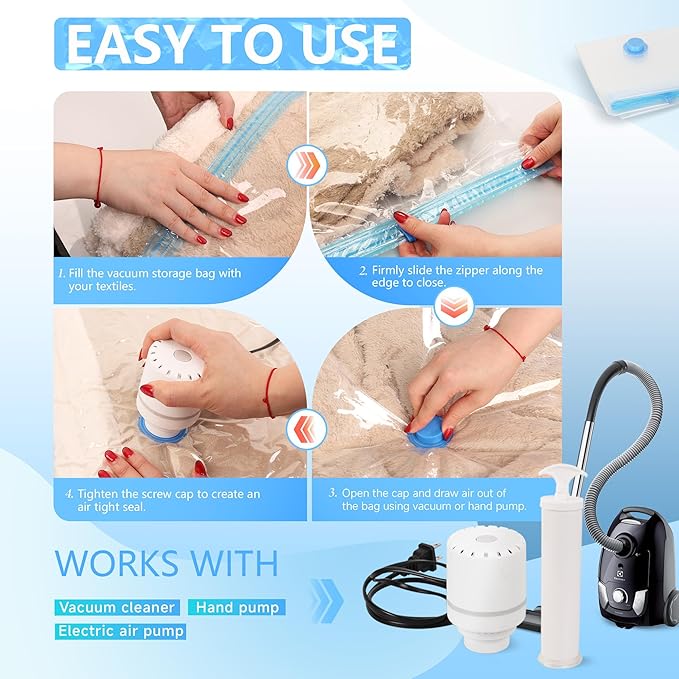 EASY TO USE

1. Fill the vacuum storage bag with your textiles.

2. Firmly slide the zipper along the edge to close.

4. Tighten the screw cap to create an air tight seal.

3. Open the cap and draw air out of the bag using vacuum or hand pump.

WORKS WITH

Vacuum cleaner
Hand pump
Electric air pump

Electrolux