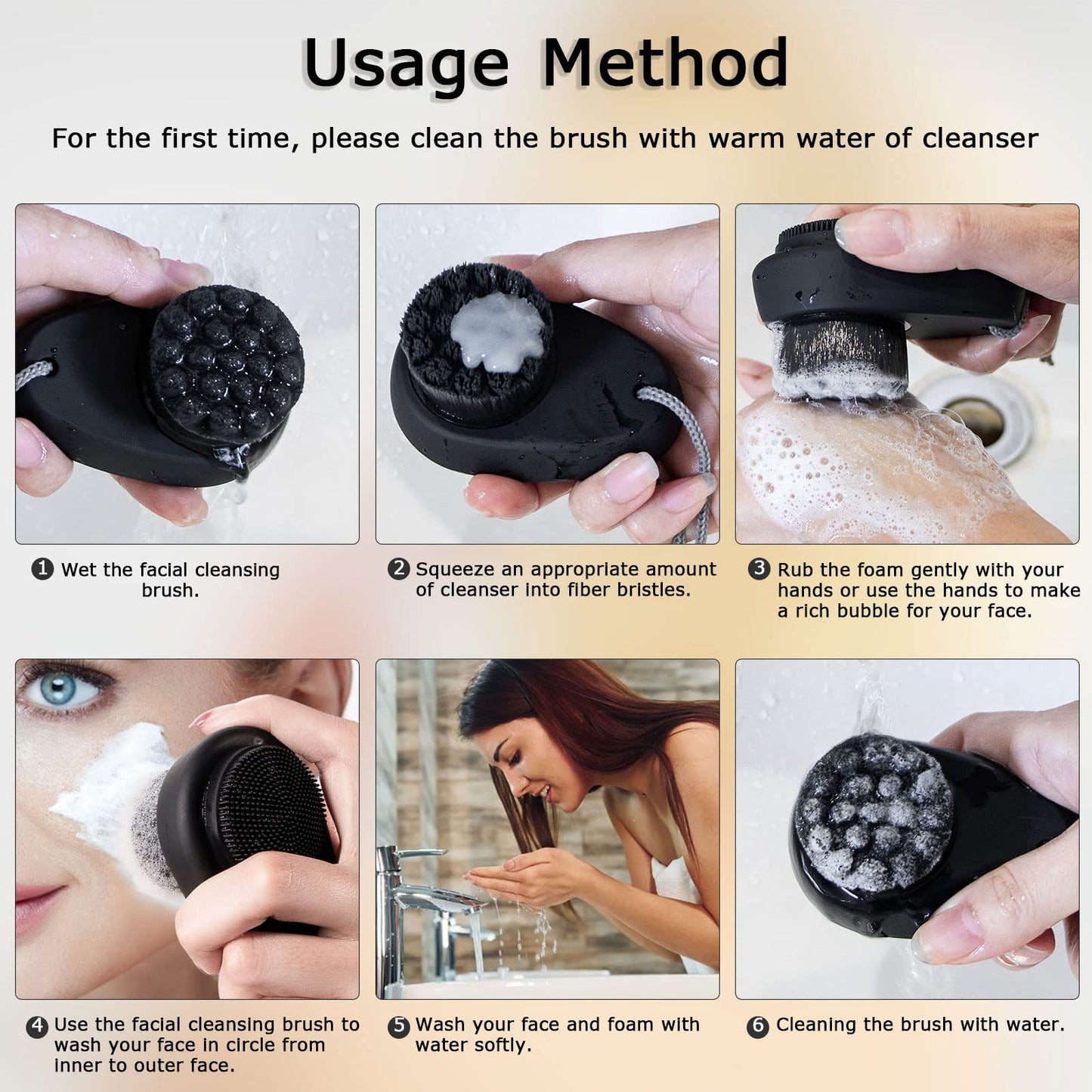 Usage Method

For the first time, please clean the brush with warm water of cleanser

1 Wet the facial cleansing brush.

2 Squeeze an appropriate amount of cleanser into fiber bristles.

3 Rub the foam gently with your hands or use the hands to make a rich bubble for your face.

4 Use the facial cleansing brush to wash your face in circle from inner to outer face.

5 Wash your face and foam with water softly.

6 Cleaning the brush with water.