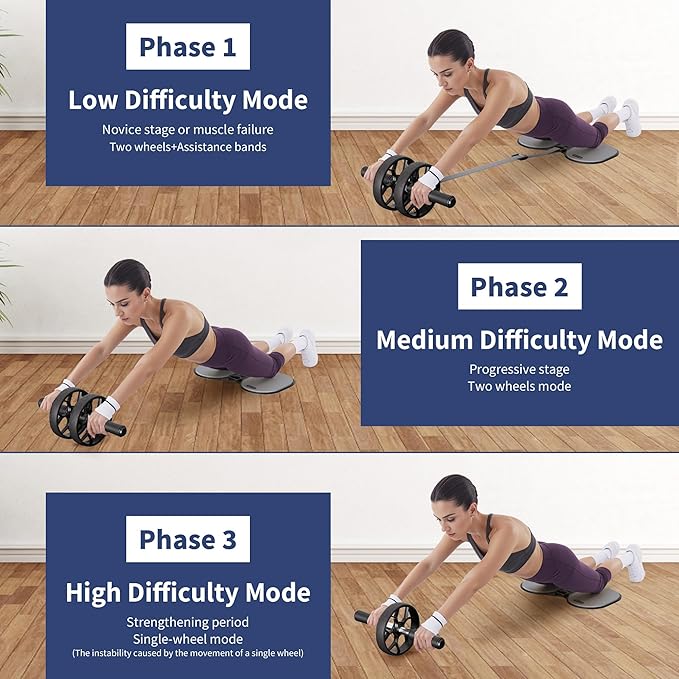 Phase 1
Low Difficulty Mode
Novice stage or muscle failure
Two wheels+Assistance bands

Phase 2
Medium Difficulty Mode
Progressive stage
Two wheels mode

Phase 3
High Difficulty Mode
Strengthening period
Single-wheel mode
(The instability caused by the movement of a single wheel)