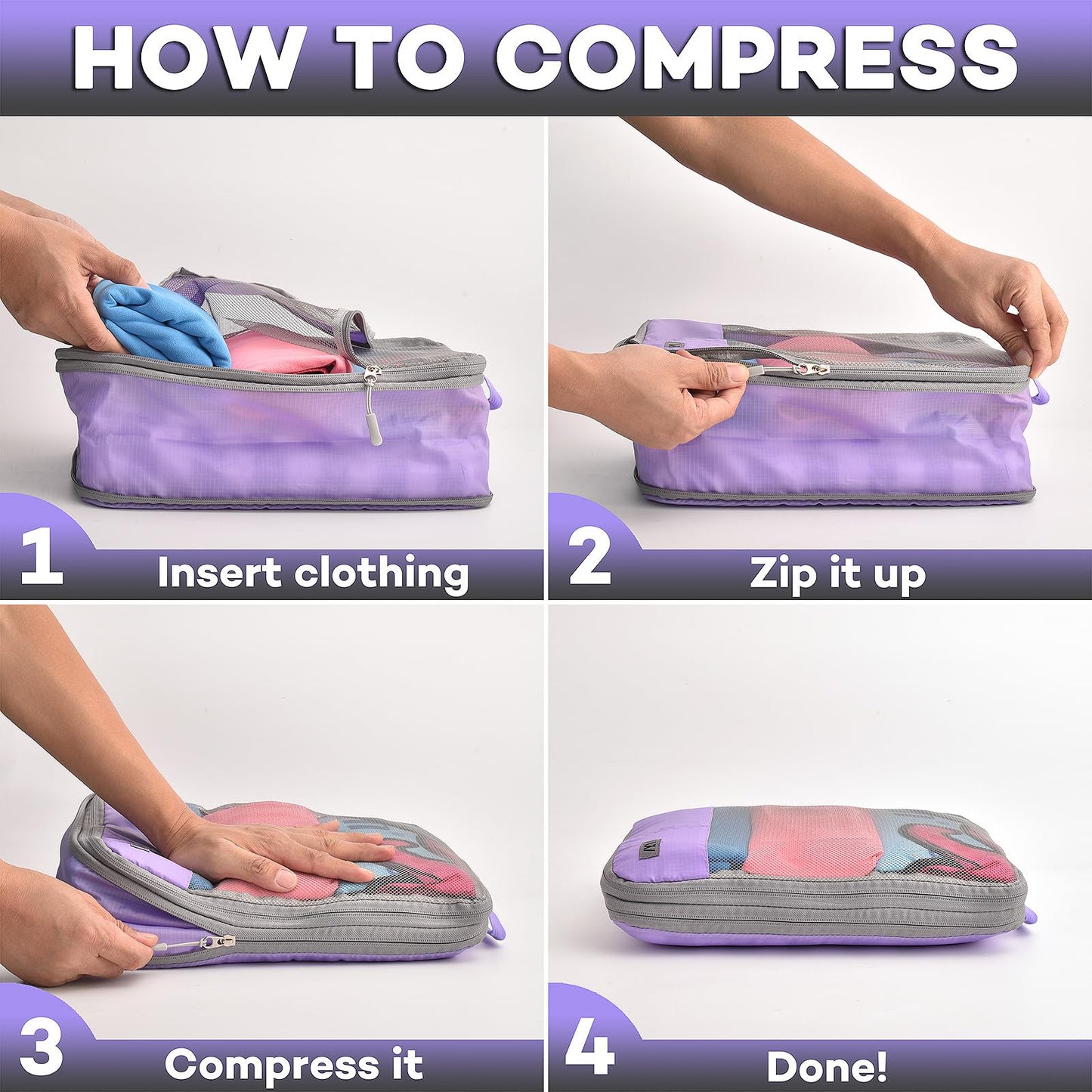 HOW TO COMPRESS

1 Insert clothing

2 Zip it up

3 Compress it

4 Done!