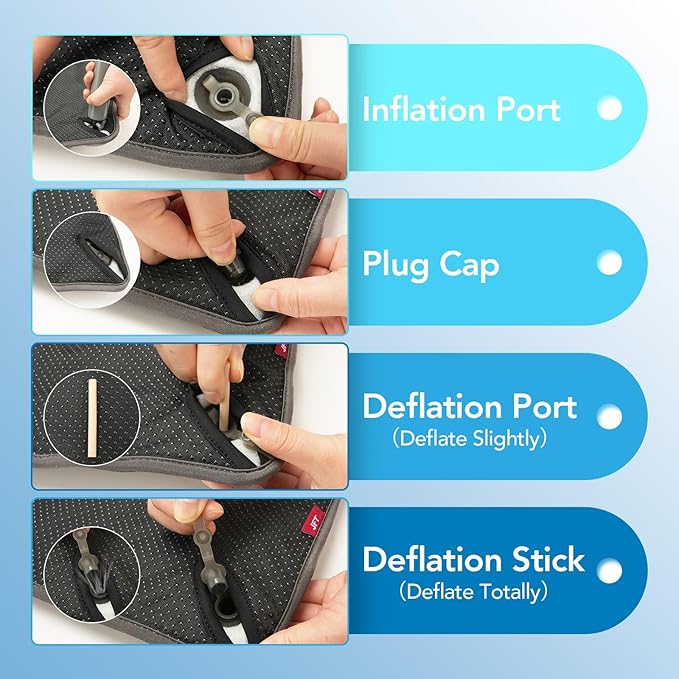 Inflation Port

Plug Cap

Deflation Port
(Deflate Slightly)

Deflation Stick
(Deflate Totally)