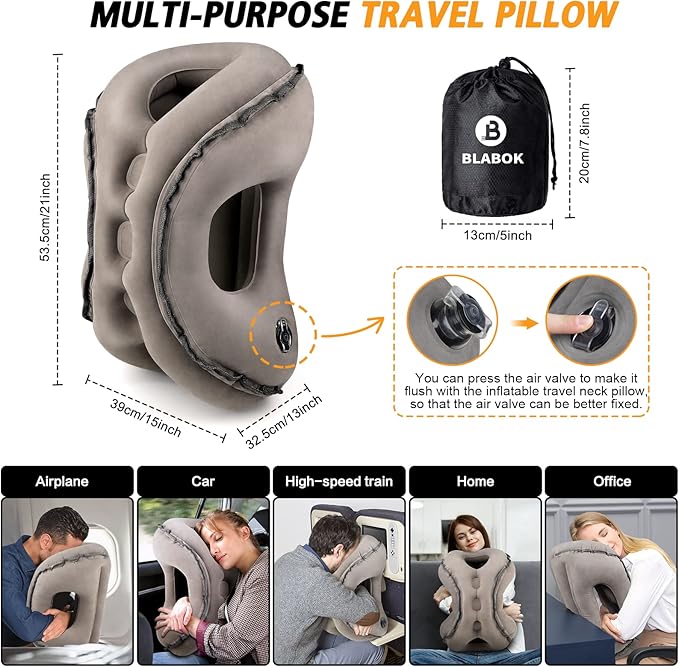 MULTI-PURPOSE TRAVEL PILLOW

53.5cm/21inch

39cm/15inch

32.5cm/13inch

B
BLABOK

20cm/7.8inch

13cm/5inch

You can press the air valve to make it flush with the inflatable travel neck pillow, so that the air valve can be better fixed.

Airplane

Car

High-speed train

Home

Office