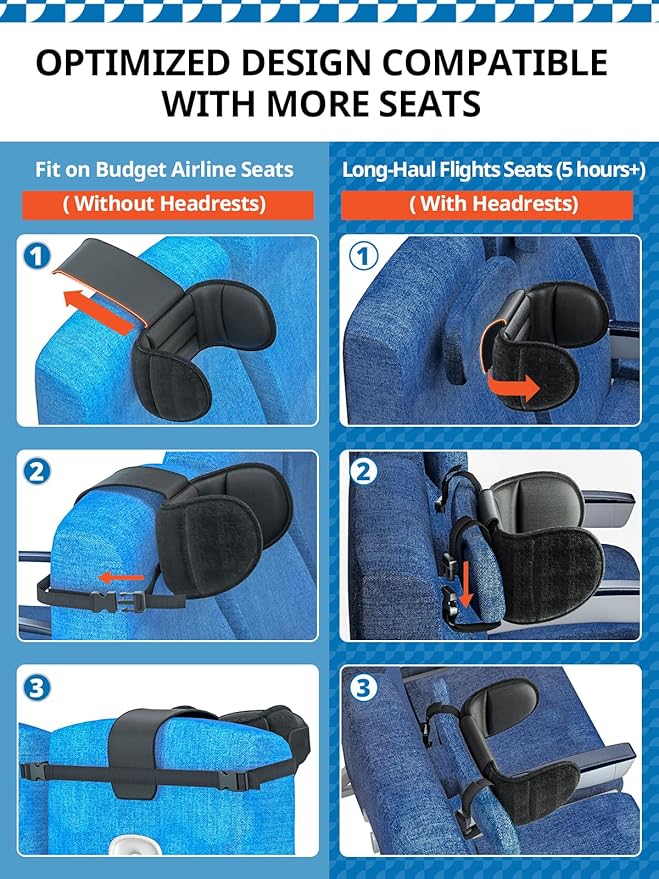 OPTIMIZED DESIGN COMPATIBLE WITH MORE SEATS

Fit on Budget Airline Seats
( Without Headrests)

1

2

3

Long-Haul Flights Seats (5 hours+)
( With Headrests)

1

2

3