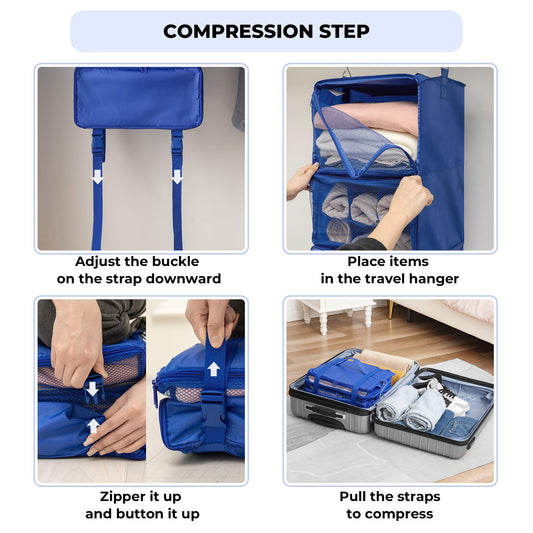 COMPRESSION STEP

Adjust the buckle on the strap downward

Place items in the travel hanger

Zipper it up and button it up

Pull the straps to compress