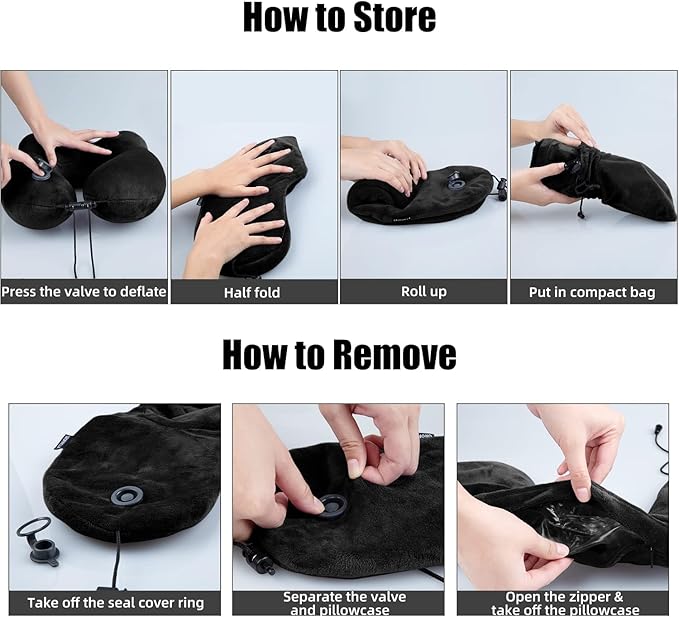 How to Store

Press the valve to deflate

Half fold

Roll up

Put in compact bag

How to Remove

Take off the seal cover ring

Separate the valve and pillowcase

Open the zipper & take off the pillowcase