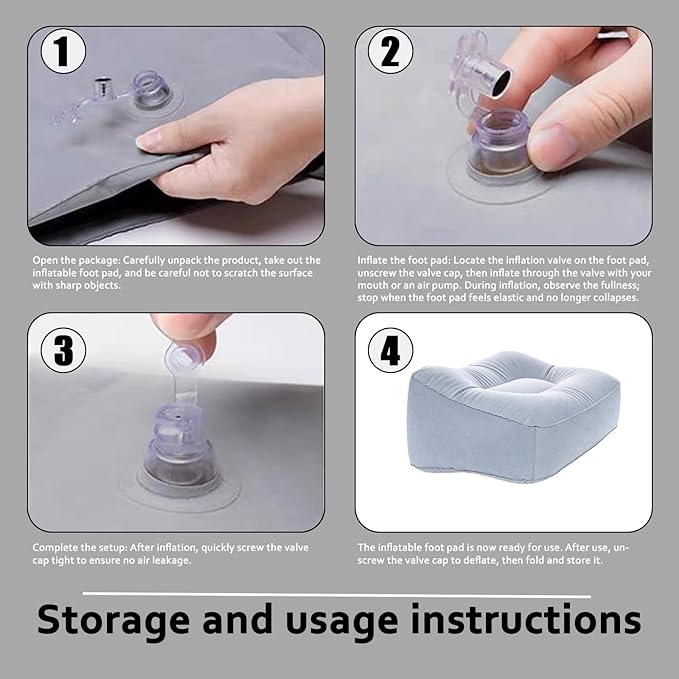 1

Open the package: Carefully unpack the product, take out the inflatable foot pad, and be careful not to scratch the surface with sharp objects.

2

Inflate the foot pad: Locate the inflation valve on the foot pad, unscrew the valve cap, then inflate through the valve with your mouth or an air pump. During inflation, observe the fullness; stop when the foot pad feels elastic and no longer collapses.

3

Complete the setup: After inflation, quickly screw the valve cap tight to ensure no air leakage.

4

The inflatable foot pad is now ready for use. After use, unscrew the valve cap to deflate, then fold and store it.

Storage and usage instructions