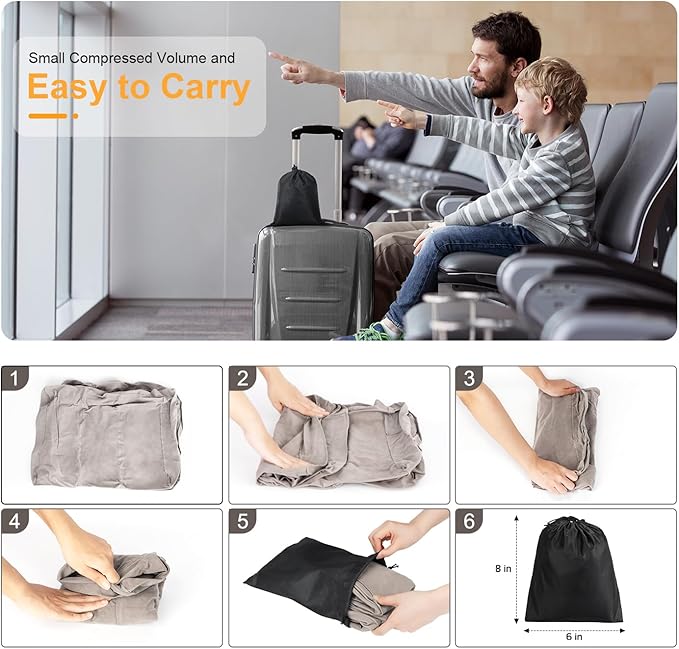 Small Compressed Volume and
Easy to Carry

1

2

3

4

5

6

8 in

6 in