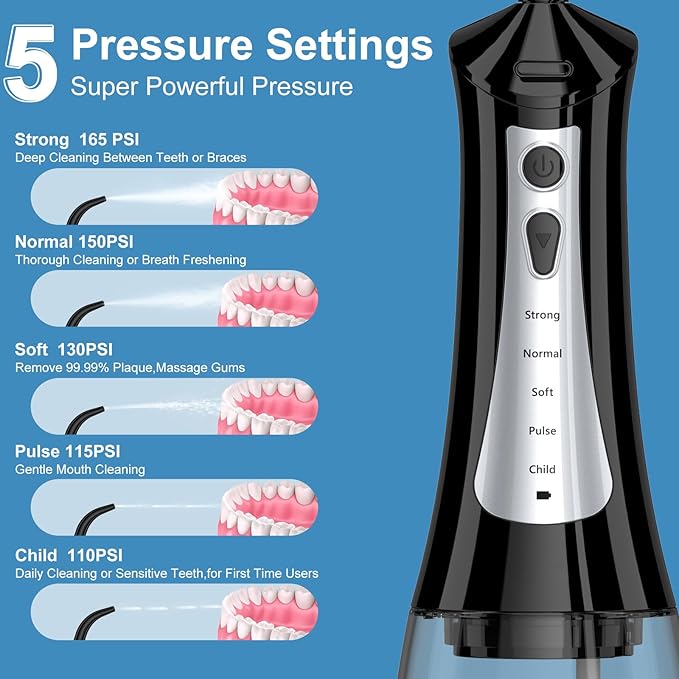 5 Pressure Settings
Super Powerful Pressure

Strong 165 PSI
Deep Cleaning Between Teeth or Braces

Normal 150PSI
Thorough Cleaning or Breath Freshening

Soft 130PSI
Remove 99.99% Plaque,Massage Gums

Pulse 115PSI
Gentle Mouth Cleaning

Child 110PSI
Daily Cleaning or Sensitive Teeth,for First Time Users

Strong
Normal
Soft
Pulse
Child