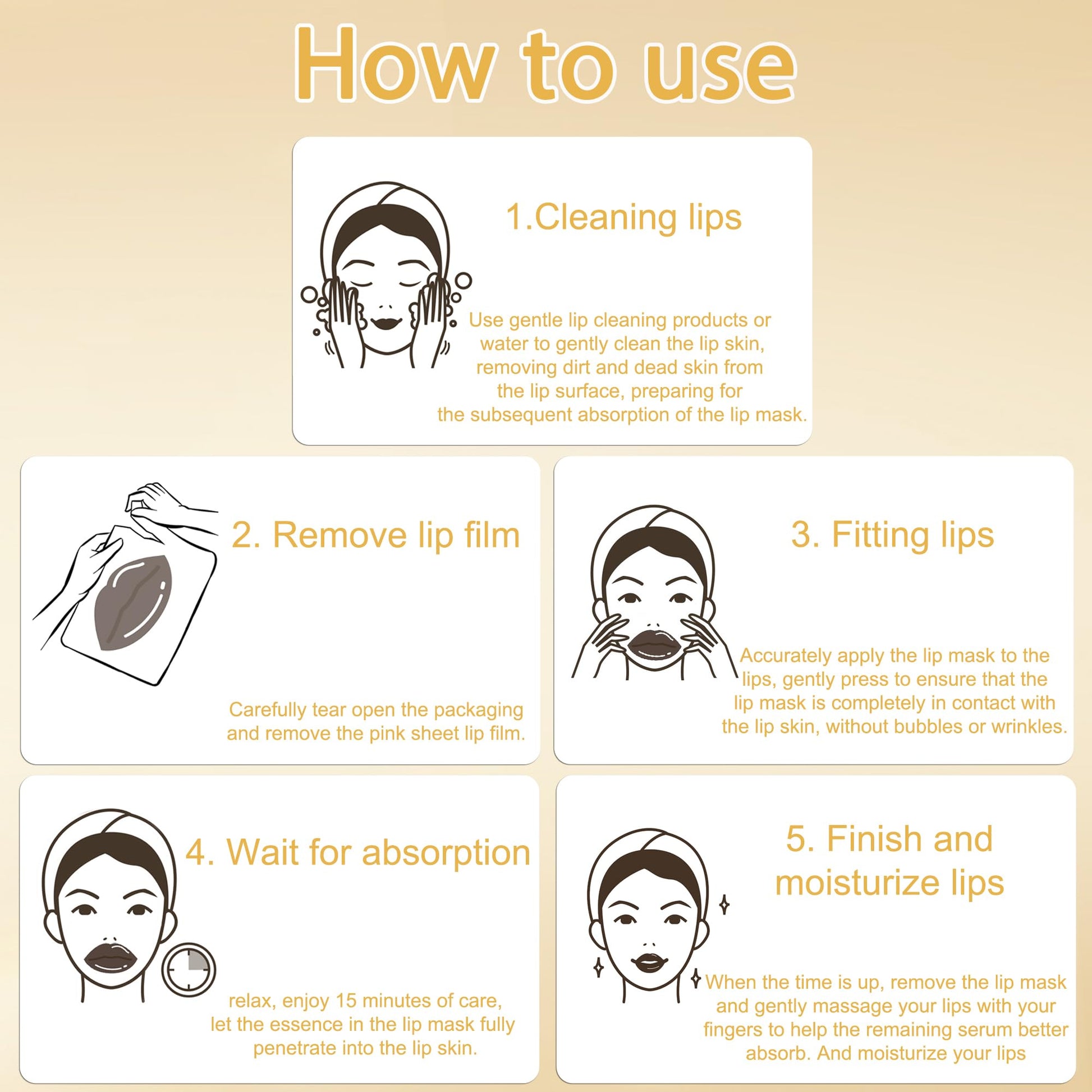 How to use

1.Cleaning lips

Use gentle lip cleaning products or water to gently clean the lip skin, removing dirt and dead skin from the lip surface, preparing for the subsequent absorption of the lip mask.

2. Remove lip film

Carefully tear open the packaging and remove the pink sheet lip film.

3. Fitting lips

Accurately apply the lip mask to the lips, gently press to ensure that the lip mask is completely in contact with the lip skin, without bubbles or wrinkles.

4. Wait for absorption

relax, enjoy 15 minutes of care, let the essence in the lip mask fully penetrate into the lip skin.

5. Finish and moisturize lips

When the time is up, remove the lip mask and gently massage your lips with your fingers to help the remaining serum better absorb. And moisturize your lips