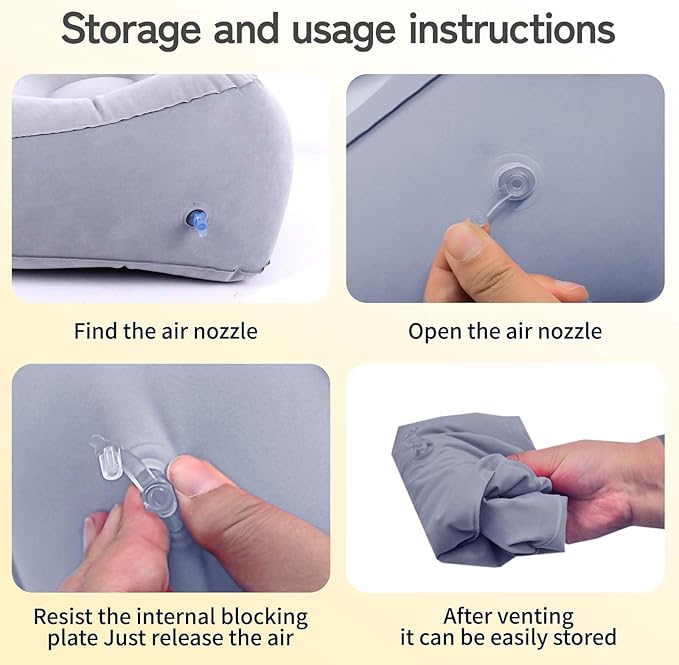 Storage and usage instructions

Find the air nozzle

Open the air nozzle

Resist the internal blocking plate Just release the air

After venting it can be easily stored