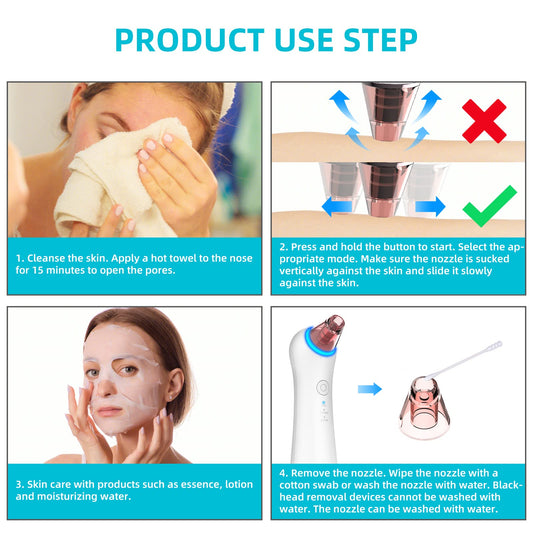 PRODUCT USE STEP

1. Cleanse the skin. Apply a hot towel to the nose for 15 minutes to open the pores.

2. Press and hold the button to start. Select the appropriate mode. Make sure the nozzle is sucked vertically against the skin and slide it slowly against the skin.

3. Skin care with products such as essence, lotion and moisturizing water.

4. Remove the nozzle. Wipe the nozzle with a cotton swab or wash the nozzle with water. Blackhead removal devices cannot be washed with water. The nozzle can be washed with water.