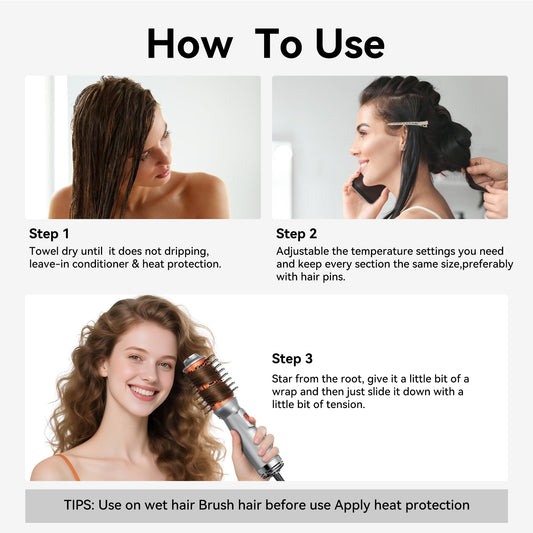 How To Use

Step 1
Towel dry until it does not dripping, leave-in conditioner & heat protection.

Step 2
Adjustable the temperature settings you need and keep every section the same size,preferably with hair pins.

Step 3
Star from the root, give it a little bit of a wrap and then just slide it down with a little bit of tension.

TIPS: Use on wet hair Brush hair before use Apply heat protection