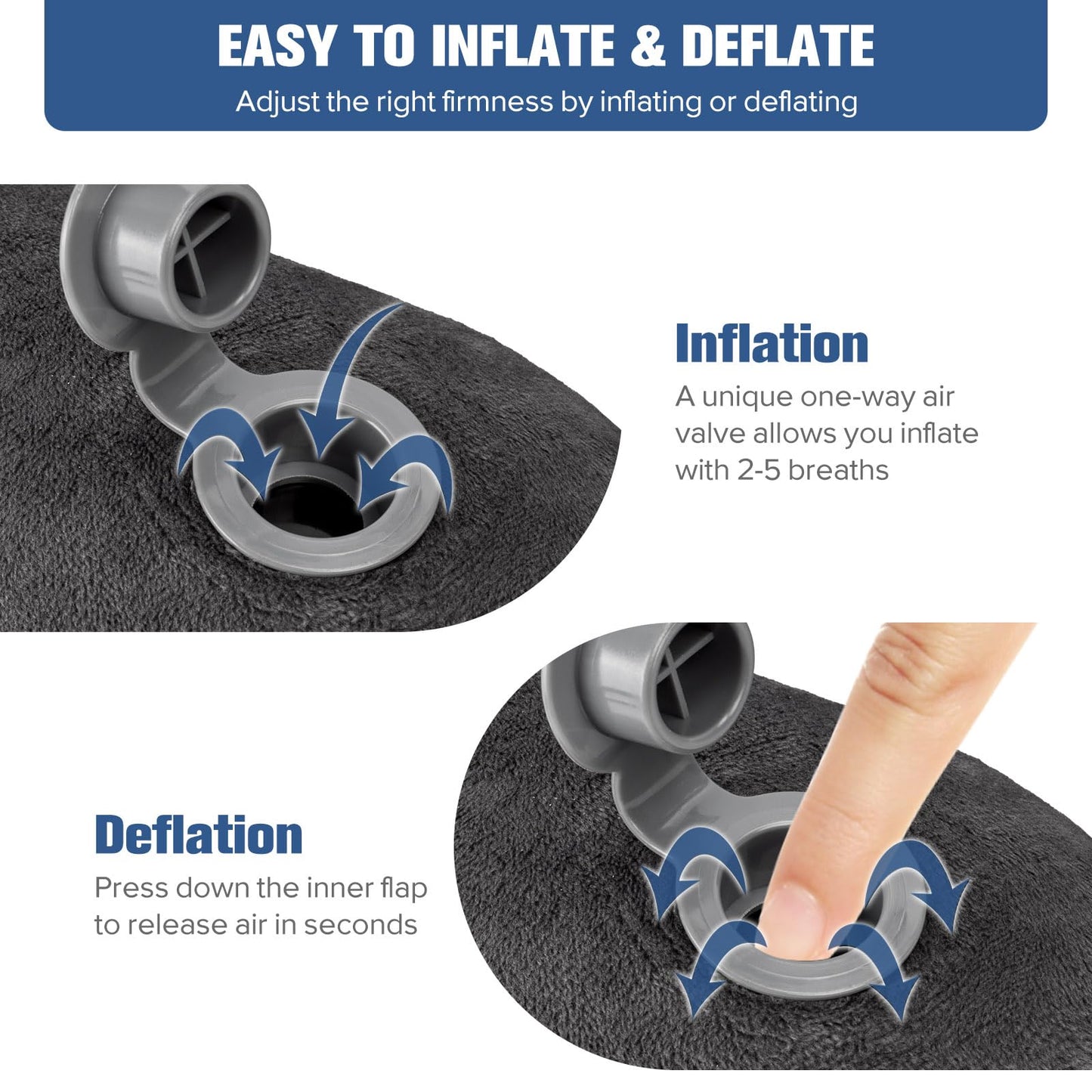 EASY TO INFLATE & DEFLATE
Adjust the right firmness by inflating or deflating

Inflation
A unique one-way air valve allows you inflate with 2-5 breaths

Deflation
Press down the inner flap to release air in seconds