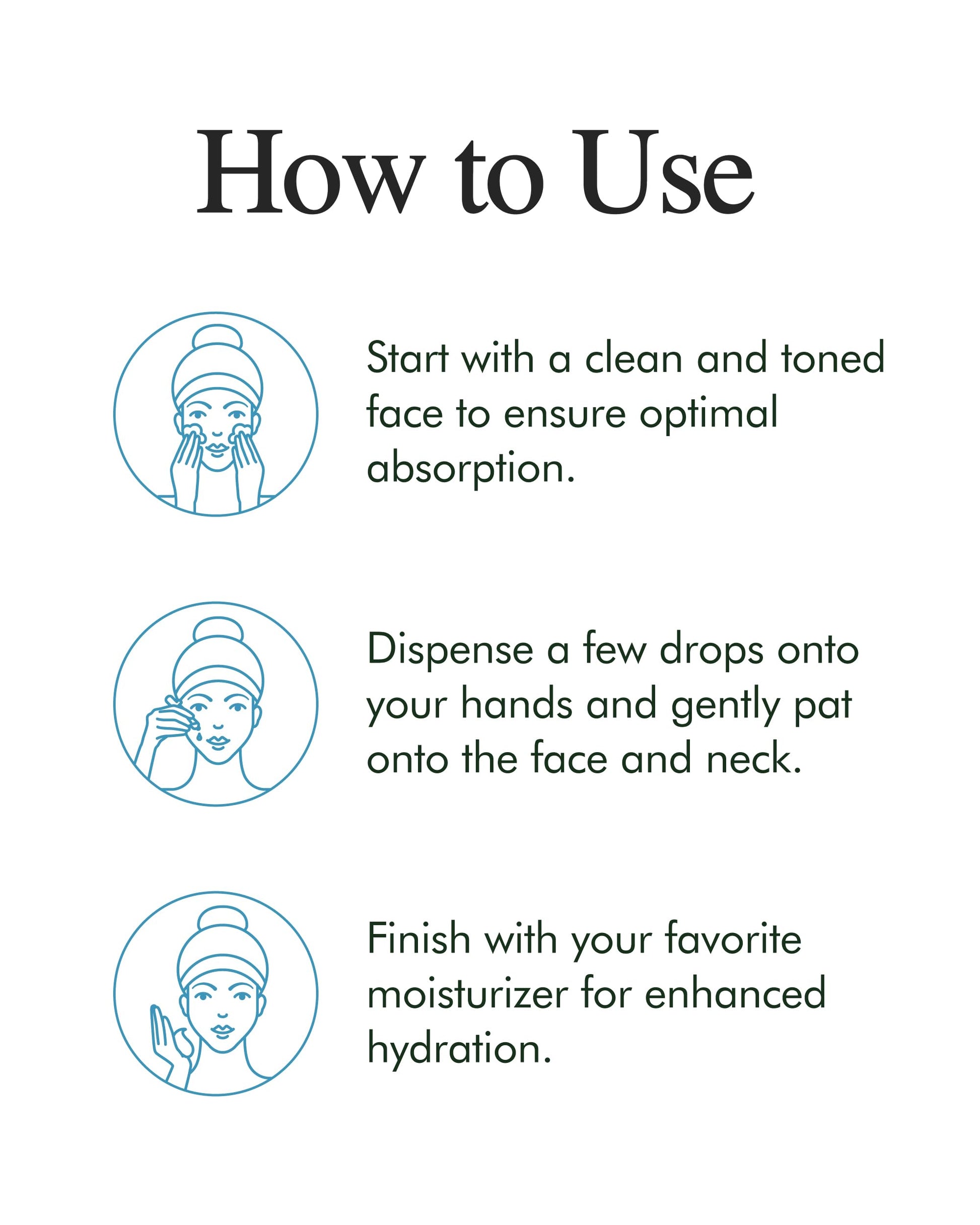 How to Use

Start with a clean and toned face to ensure optimal absorption.

Dispense a few drops onto your hands and gently pat onto the face and neck.

Finish with your favorite moisturizer for enhanced hydration.