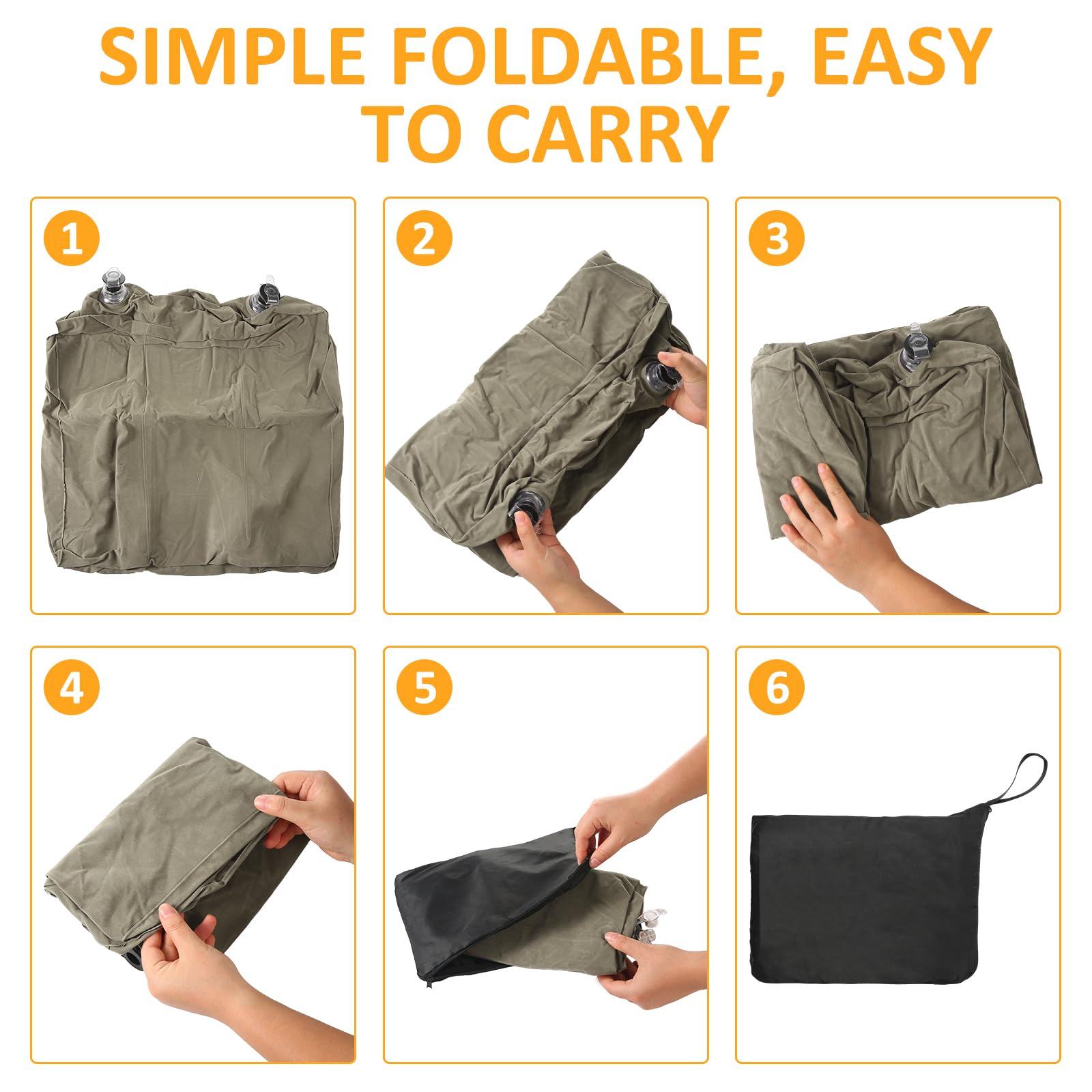 SIMPLE FOLDABLE, EASY TO CARRY

1

2

3

4

5

6