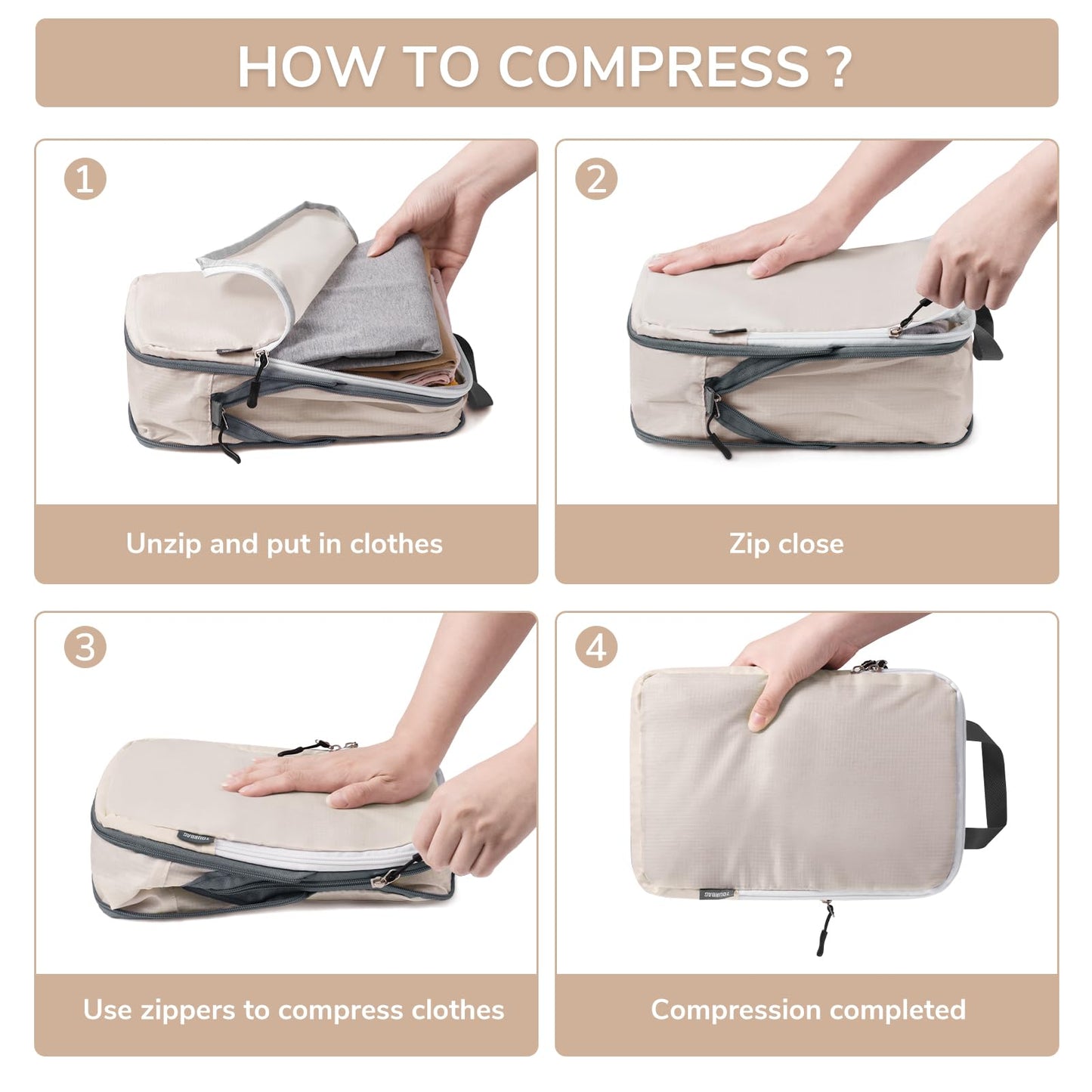 HOW TO COMPRESS ?

1

Unzip and put in clothes

2

Zip close

3

YOURBAG

Use zippers to compress clothes

4

YOURBAG

Compression completed