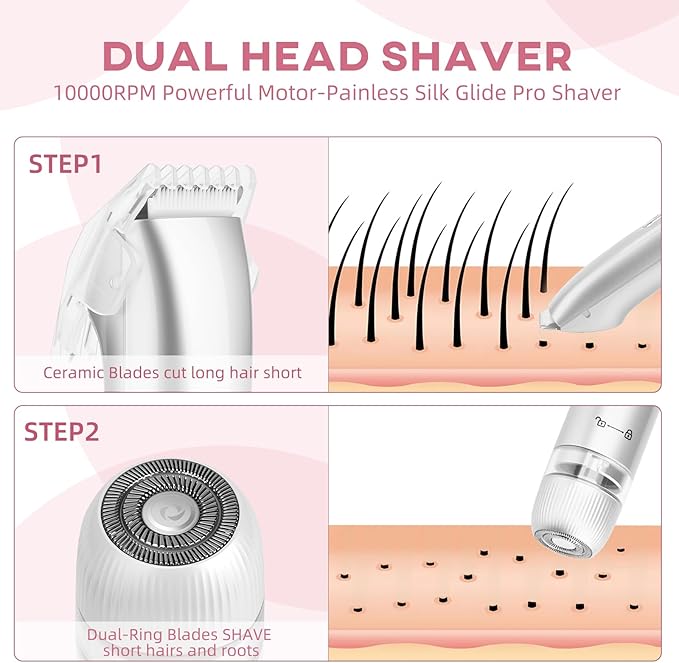 DUAL HEAD SHAVER
10000RPM Powerful Motor-Painless Silk Glide Pro Shaver

STEP1

Ceramic Blades cut long hair short

STEP2

Dual-Ring Blades SHAVE short hairs and roots