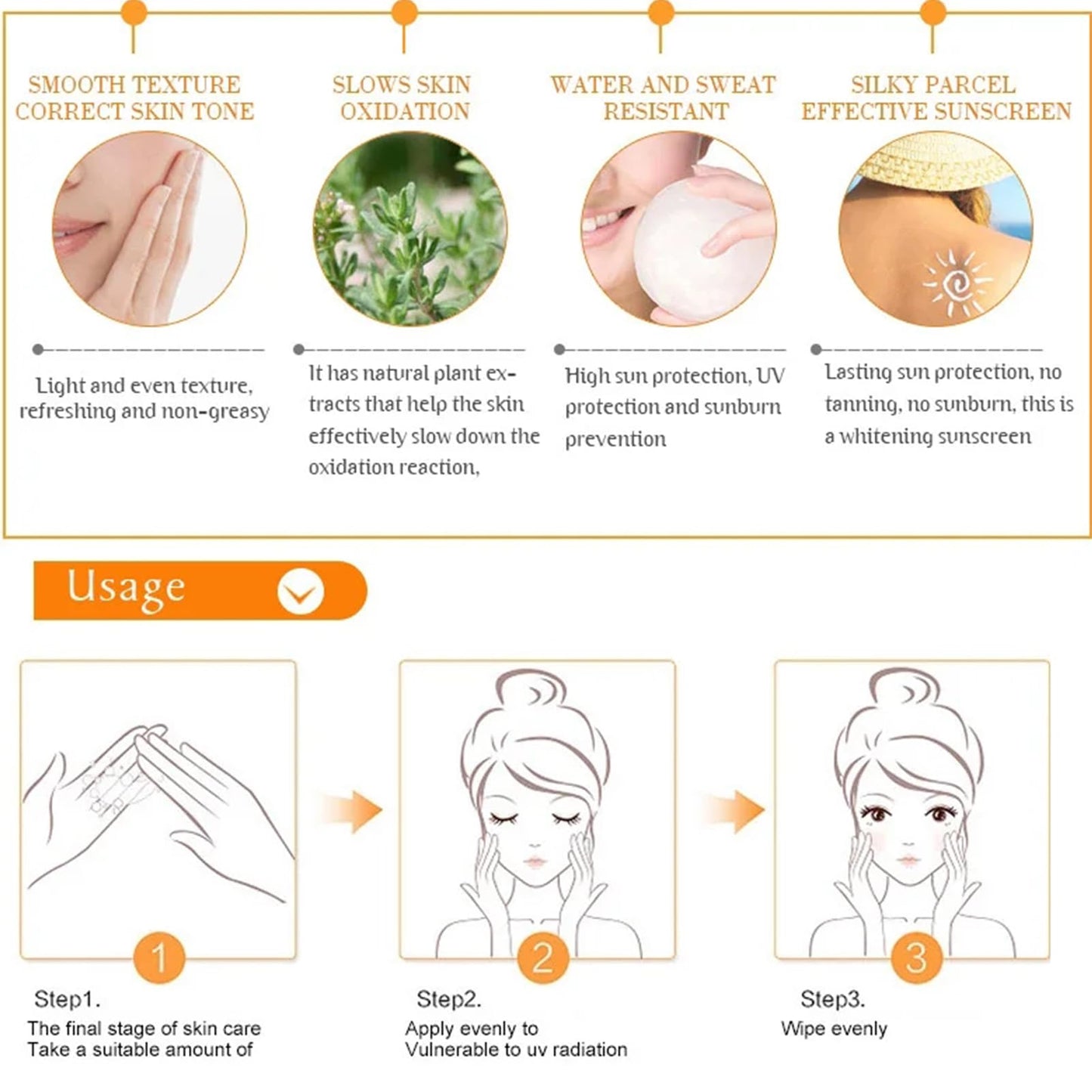 SMOOTH TEXTURE CORRECT SKIN TONE

Light and even texture, refreshing and non-greasy

SLOWS SKIN OXIDATION

It has natural plant extracts that help the skin effectively slow down the oxidation reaction,

WATER AND SWEAT RESISTANT

High sun protection, UV protection and sunburn prevention

SILKY PARCEL EFFECTIVE SUNSCREEN

Lasting sun protection, no tanning, no sunburn, this is a whitening sunscreen

Usage

1

Step1.
The final stage of skin care
Take a suitable amount of

2

Step2.
Apply evenly to
Vulnerable to uv radiation

3

Step3.
Wipe evenly