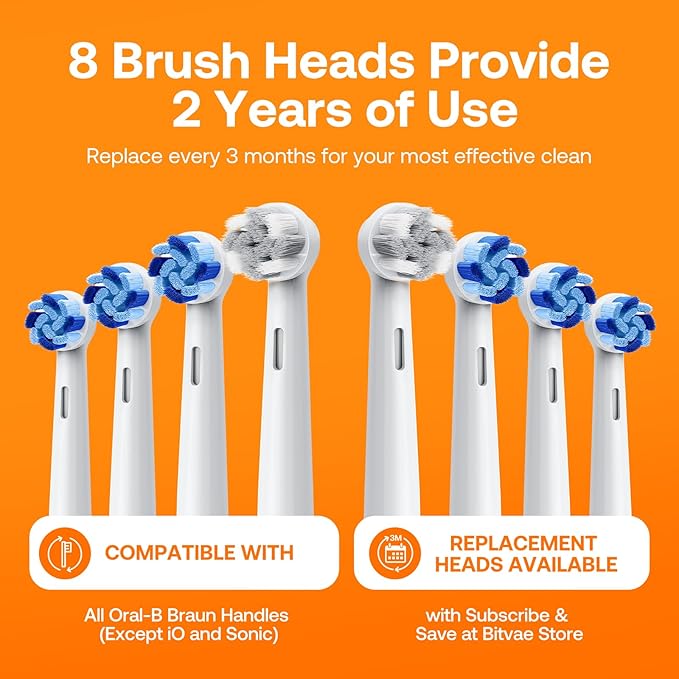 8 Brush Heads Provide 2 Years of Use

Replace every 3 months for your most effective clean

COMPATIBLE WITH

All Oral-B Braun Handles (Except iO and Sonic)

3M

REPLACEMENT HEADS AVAILABLE

with Subscribe & Save at Bitvae Store