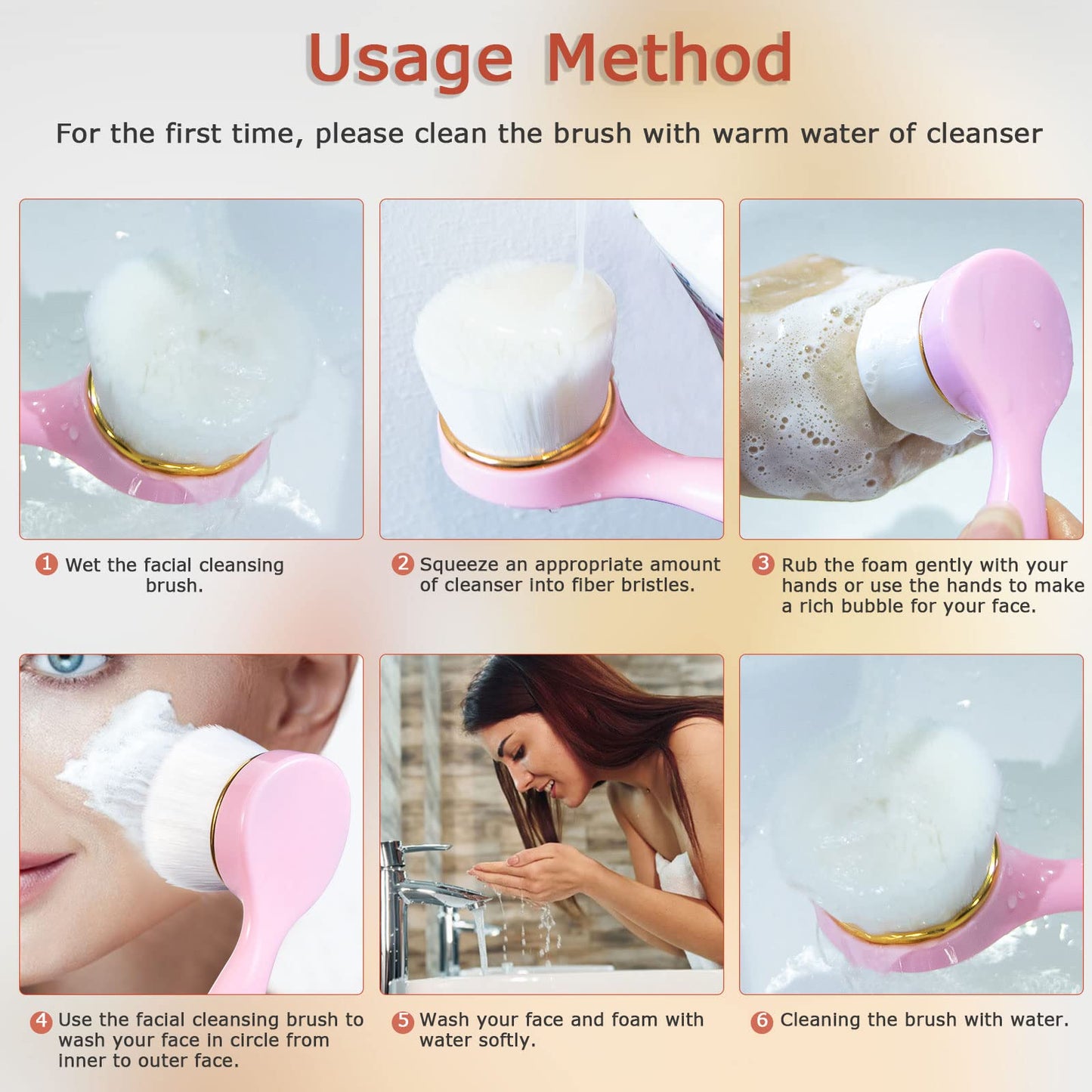 Usage Method

For the first time, please clean the brush with warm water of cleanser

1 Wet the facial cleansing brush.

2 Squeeze an appropriate amount of cleanser into fiber bristles.

3 Rub the foam gently with your hands or use the hands to make a rich bubble for your face.

4 Use the facial cleansing brush to wash your face in circle from inner to outer face.

5 Wash your face and foam with water softly.

6 Cleaning the brush with water.