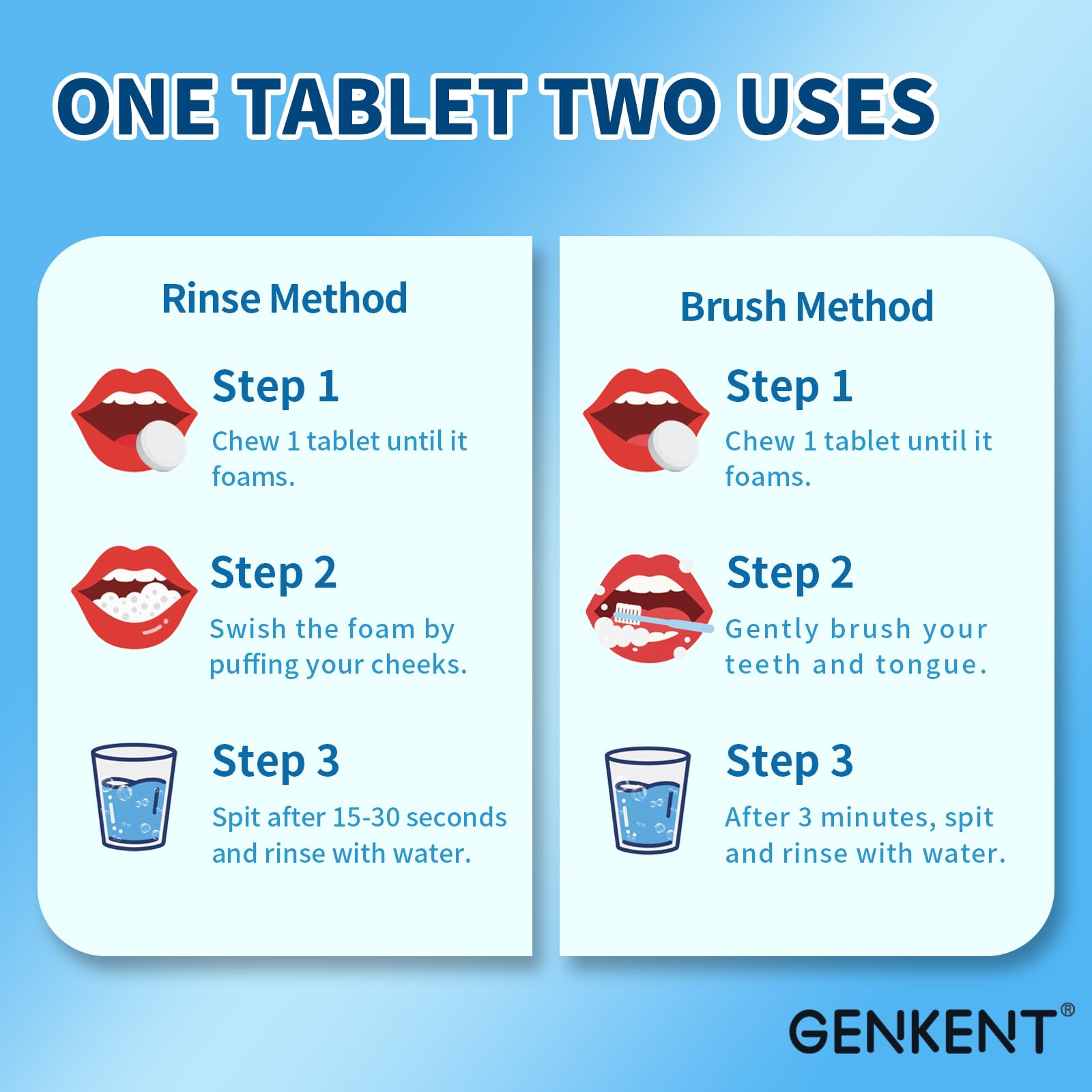 ONE TABLET TWO USES

Rinse Method

Step 1
Chew 1 tablet until it foams.

Step 2
Swish the foam by puffing your cheeks.

Step 3
Spit after 15-30 seconds and rinse with water.

Brush Method

Step 1
Chew 1 tablet until it foams.

Step 2
Gently brush your teeth and tongue.

Step 3
After 3 minutes, spit and rinse with water.

GENKENT®