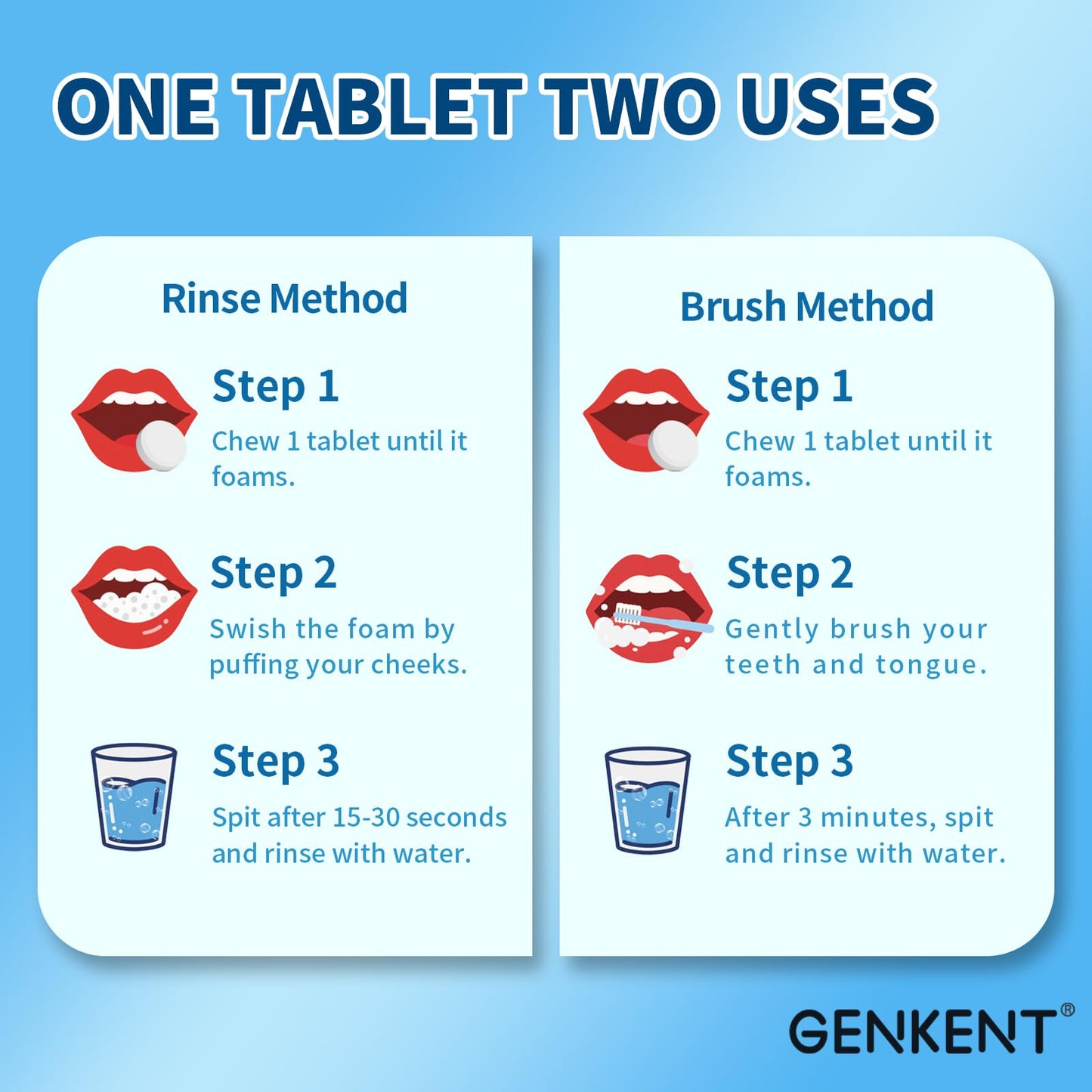 ONE TABLET TWO USES

Rinse Method

Step 1
Chew 1 tablet until it foams.

Step 2
Swish the foam by puffing your cheeks.

Step 3
Spit after 15-30 seconds and rinse with water.

Brush Method

Step 1
Chew 1 tablet until it foams.

Step 2
Gently brush your teeth and tongue.

Step 3
After 3 minutes, spit and rinse with water.

GENKENT®