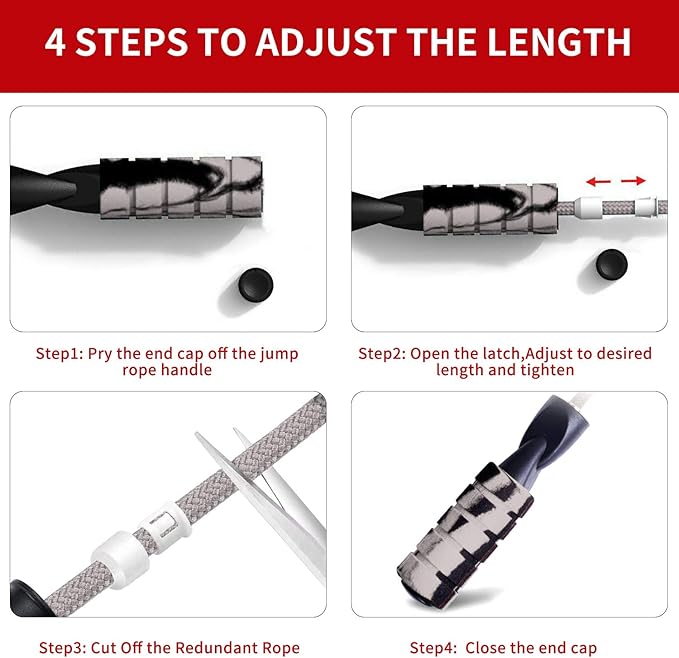 4 STEPS TO ADJUST THE LENGTH

Step1: Pry the end cap off the jump rope handle

Step2: Open the latch,Adjust to desired length and tighten

Step3: Cut Off the Redundant Rope

Step4: Close the end cap