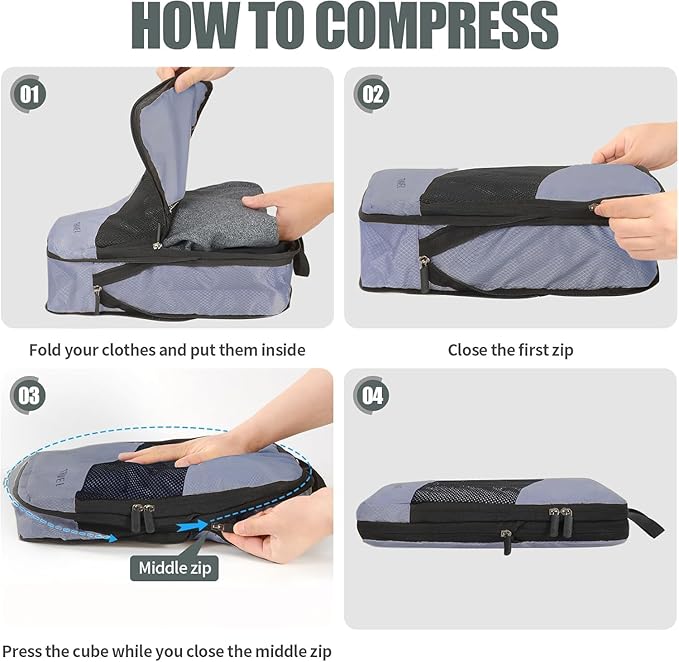 HOW TO COMPRESS

01

Fold your clothes and put them inside

02

Close the first zip

03

Middle zip

Press the cube while you close the middle zip

04