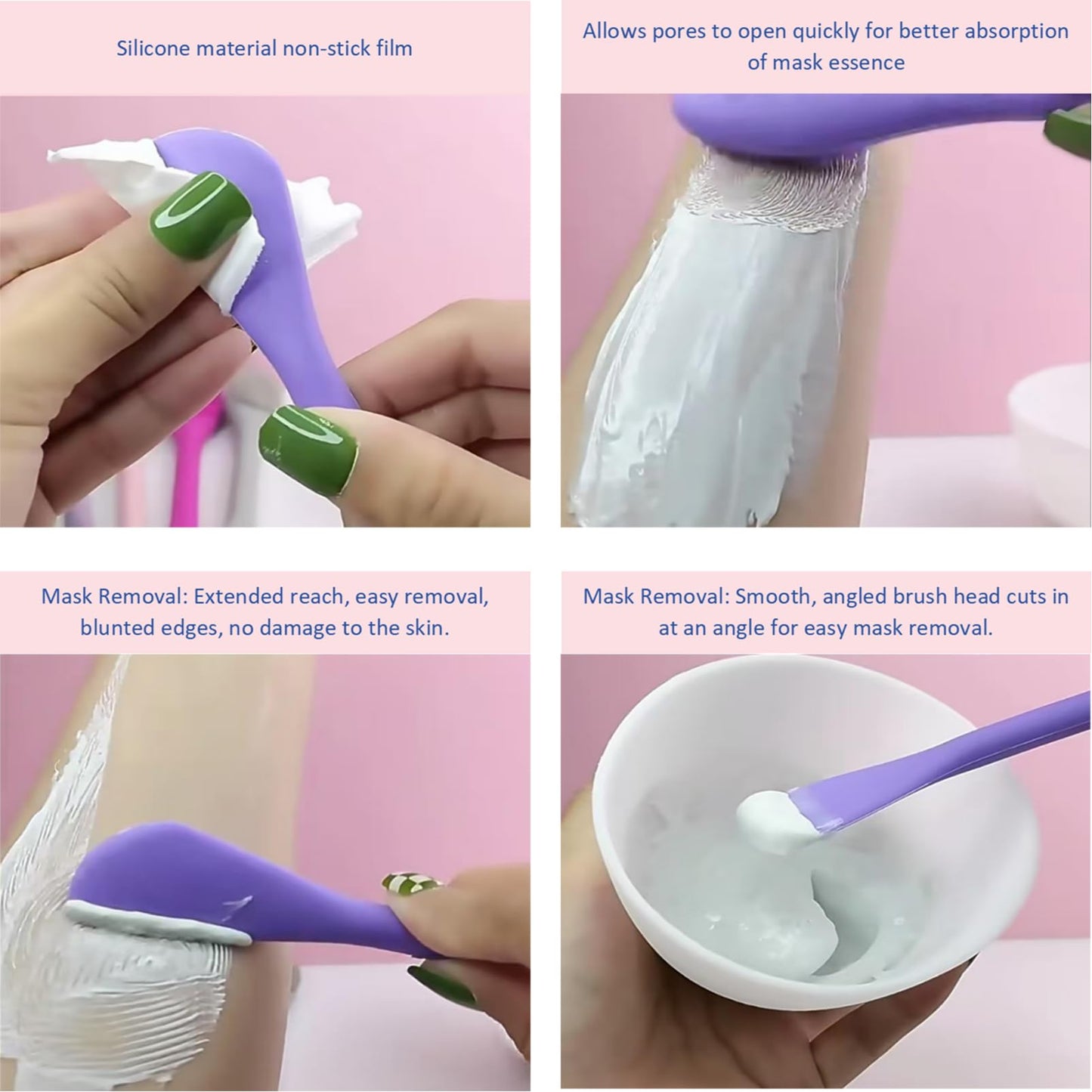 Silicone material non-stick film

Allows pores to open quickly for better absorption of mask essence

Mask Removal: Extended reach, easy removal, blunted edges, no damage to the skin.

Mask Removal: Smooth, angled brush head cuts in at an angle for easy mask removal.