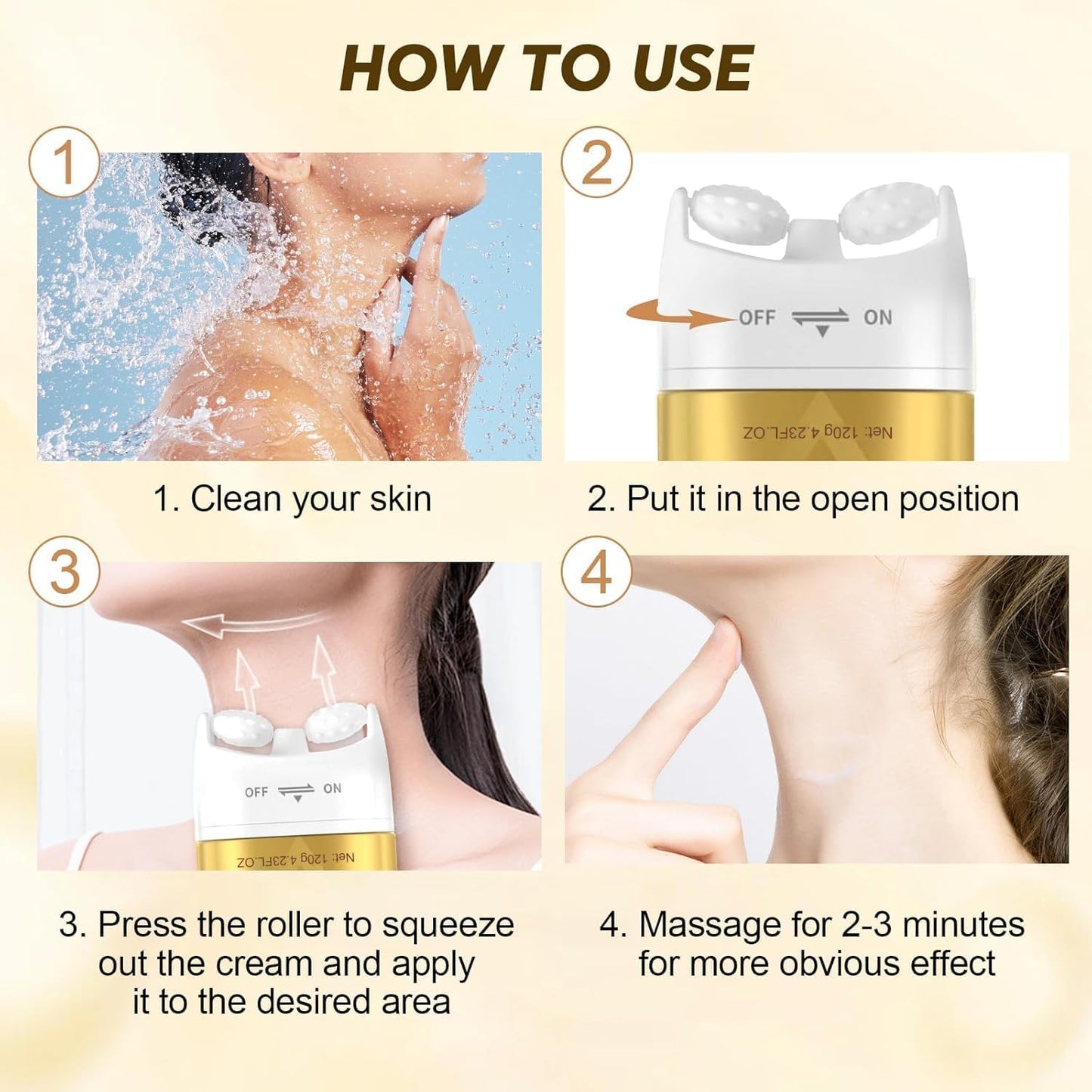 HOW TO USE

1

2

OFF ON

Net: 120g 4.23FL.OZ

1. Clean your skin

2. Put it in the open position

3

4

OFF ON

Net: 120g 4.23FL.OZ

3. Press the roller to squeeze out the cream and apply it to the desired area

4. Massage for 2-3 minutes for more obvious effect