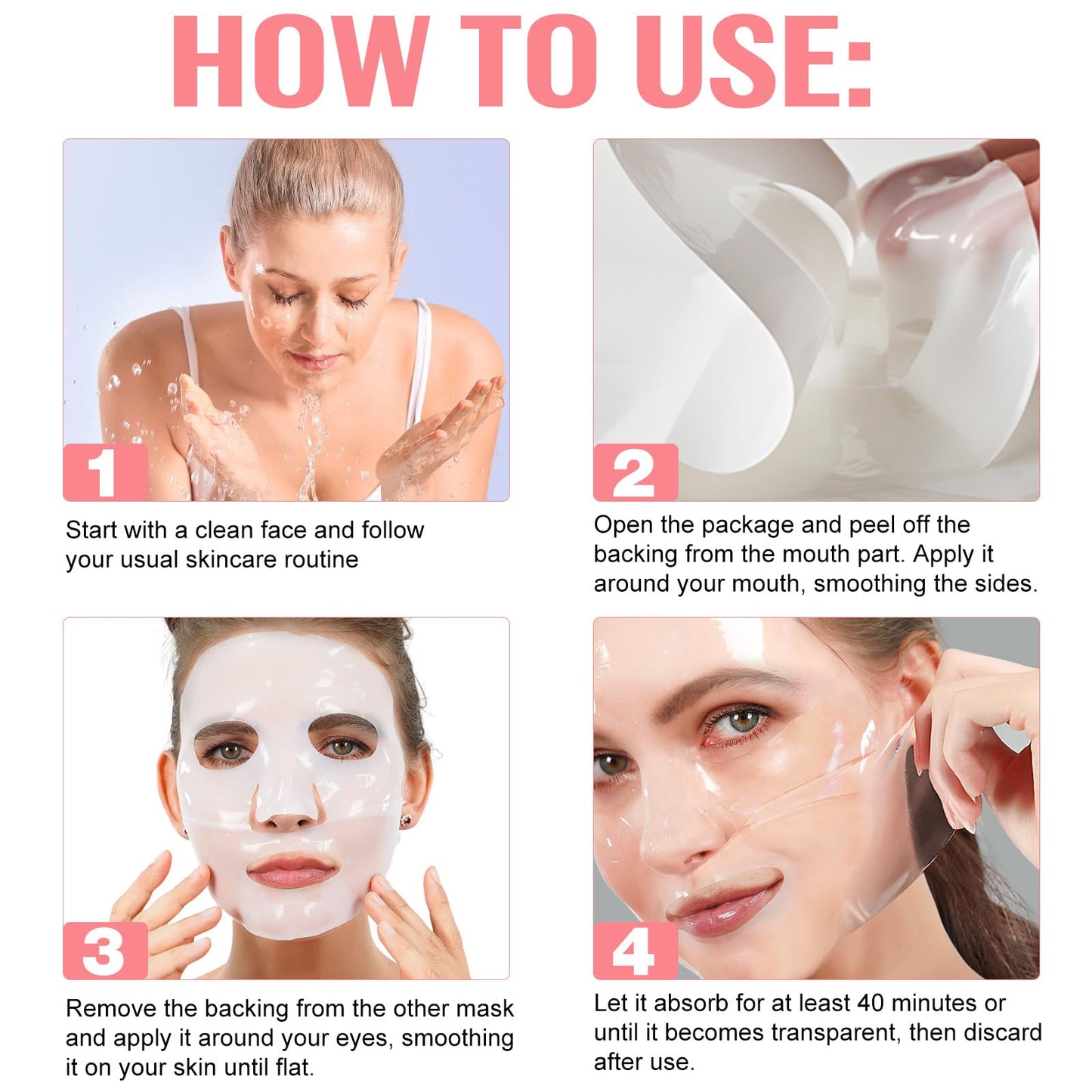 HOW TO USE:

1

Start with a clean face and follow your usual skincare routine

2

Open the package and peel off the backing from the mouth part. Apply it around your mouth, smoothing the sides.

3

Remove the backing from the other mask and apply it around your eyes, smoothing it on your skin until flat.

4

Let it absorb for at least 40 minutes or until it becomes transparent, then discard after use.