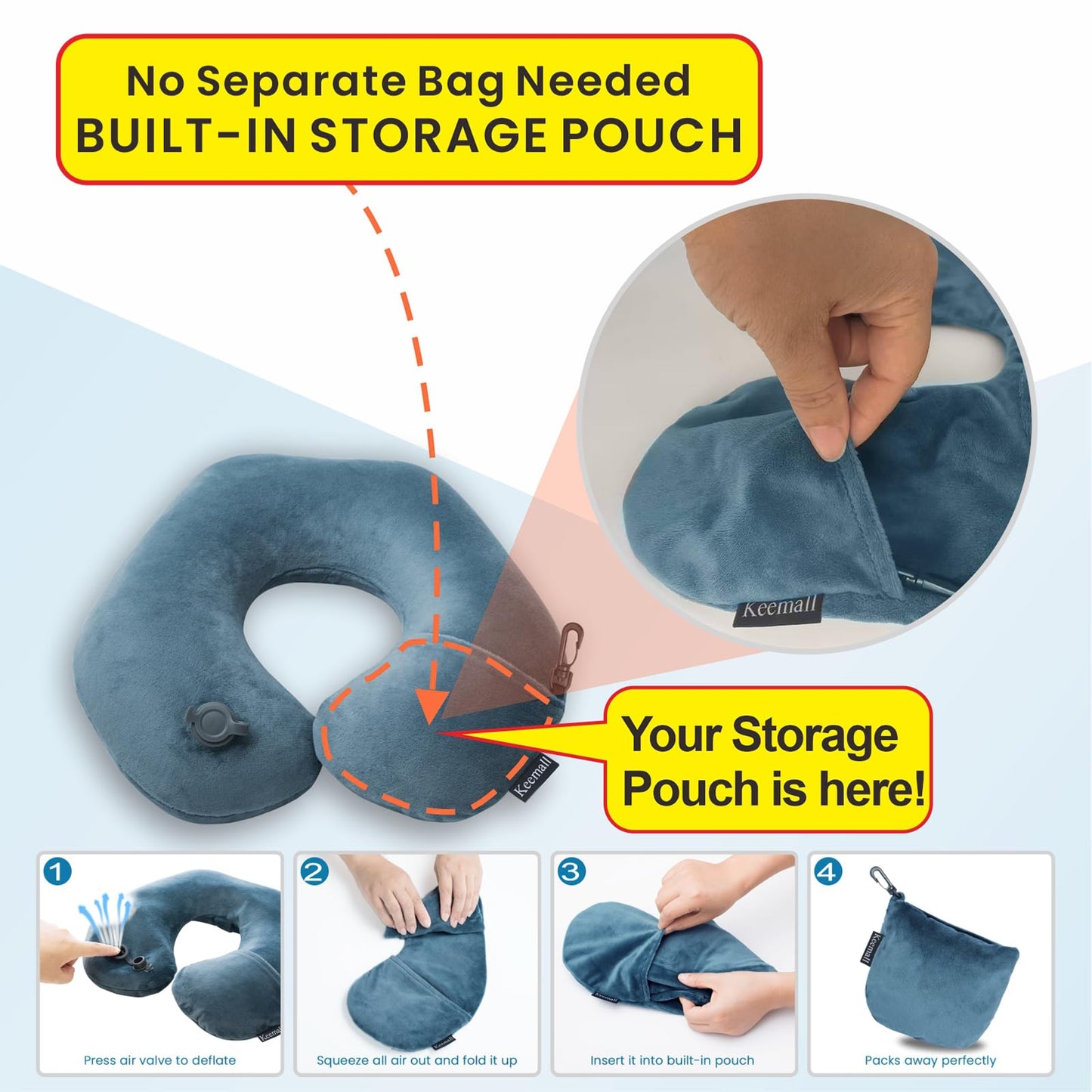 No Separate Bag Needed
BUILT-IN STORAGE POUCH

Keemall

Keemall

Your Storage Pouch is here!

1
Keemall
Press air valve to deflate

2
Keemall
Squeeze all air out and fold it up

3
Keemall
Insert it into built-in pouch

4
Keemall
Packs away perfectly