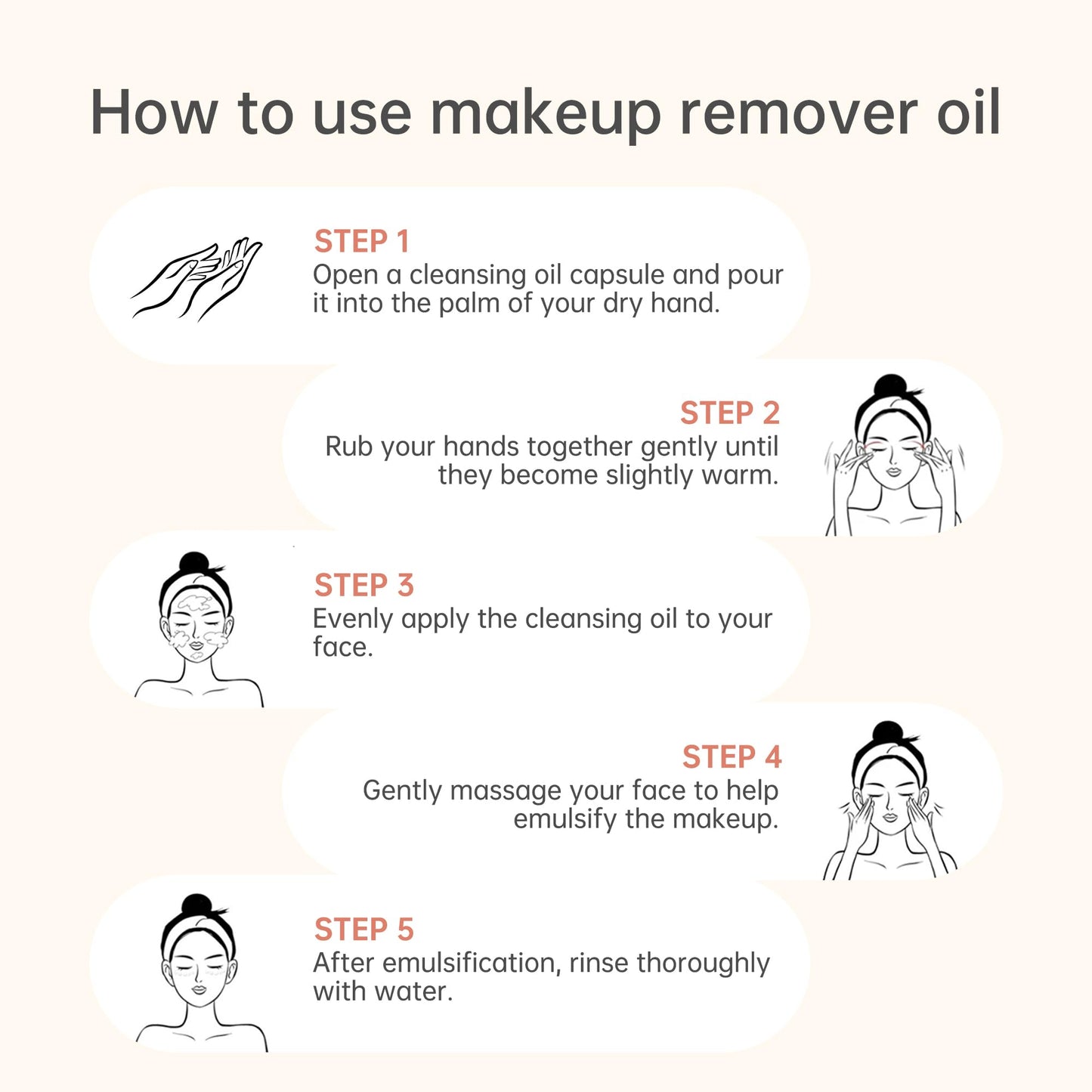 How to use makeup remover oil

STEP 1
Open a cleansing oil capsule and pour it into the palm of your dry hand.

STEP 2
Rub your hands together gently until they become slightly warm.

STEP 3
Evenly apply the cleansing oil to your face.

STEP 4
Gently massage your face to help emulsify the makeup.

STEP 5
After emulsification, rinse thoroughly with water.