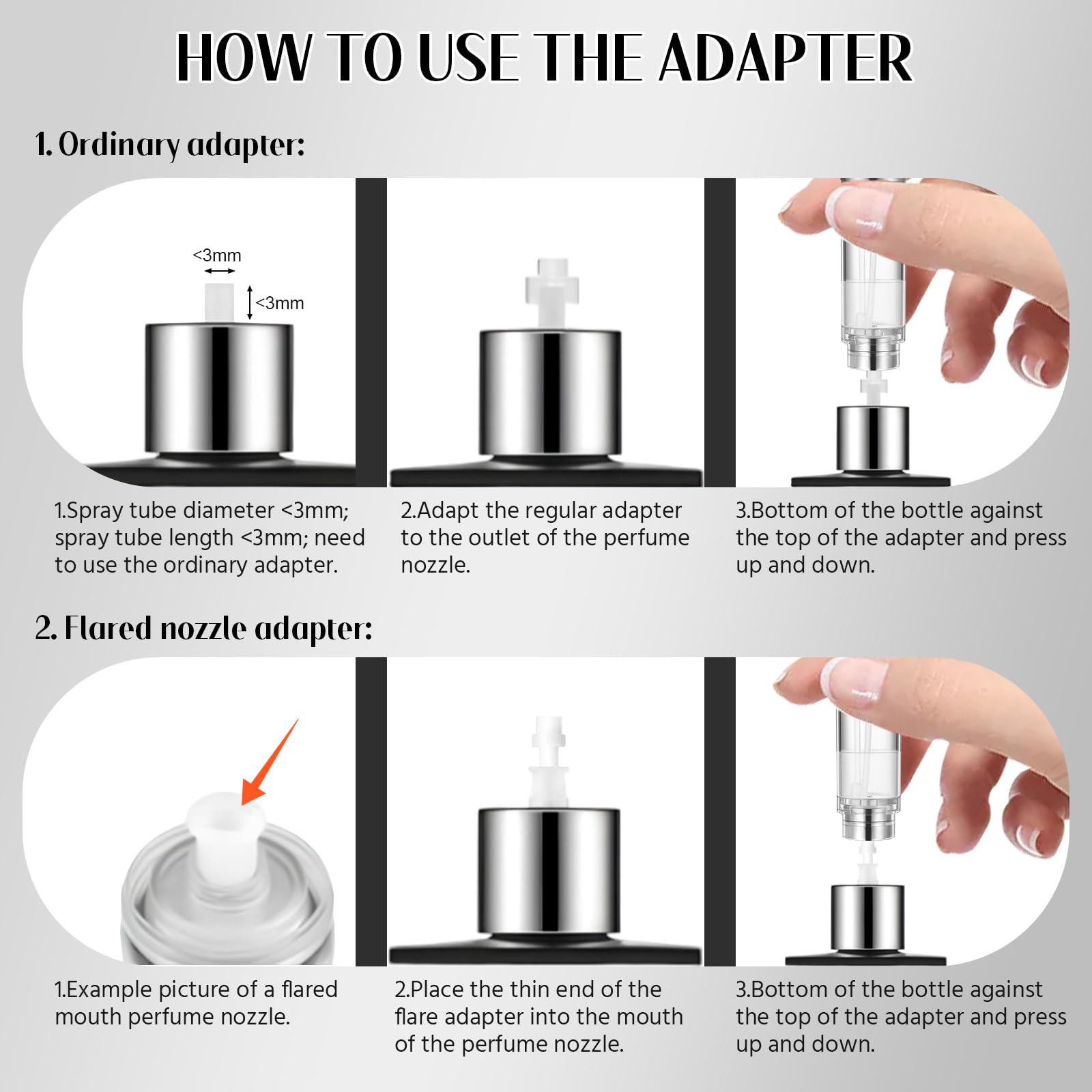 HOW TO USE THE ADAPTER

1. Ordinary adapter:

<3mm

<3mm

1.Spray tube diameter <3mm; spray tube length <3mm; need to use the ordinary adapter.

2.Adapt the regular adapter to the outlet of the perfume nozzle.

3.Bottom of the bottle against the top of the adapter and press up and down.

2. Flared nozzle adapter:

1.Example picture of a flared mouth perfume nozzle.

2.Place the thin end of the flare adapter into the mouth of the perfume nozzle.

3.Bottom of the bottle against the top of the adapter and press up and down.