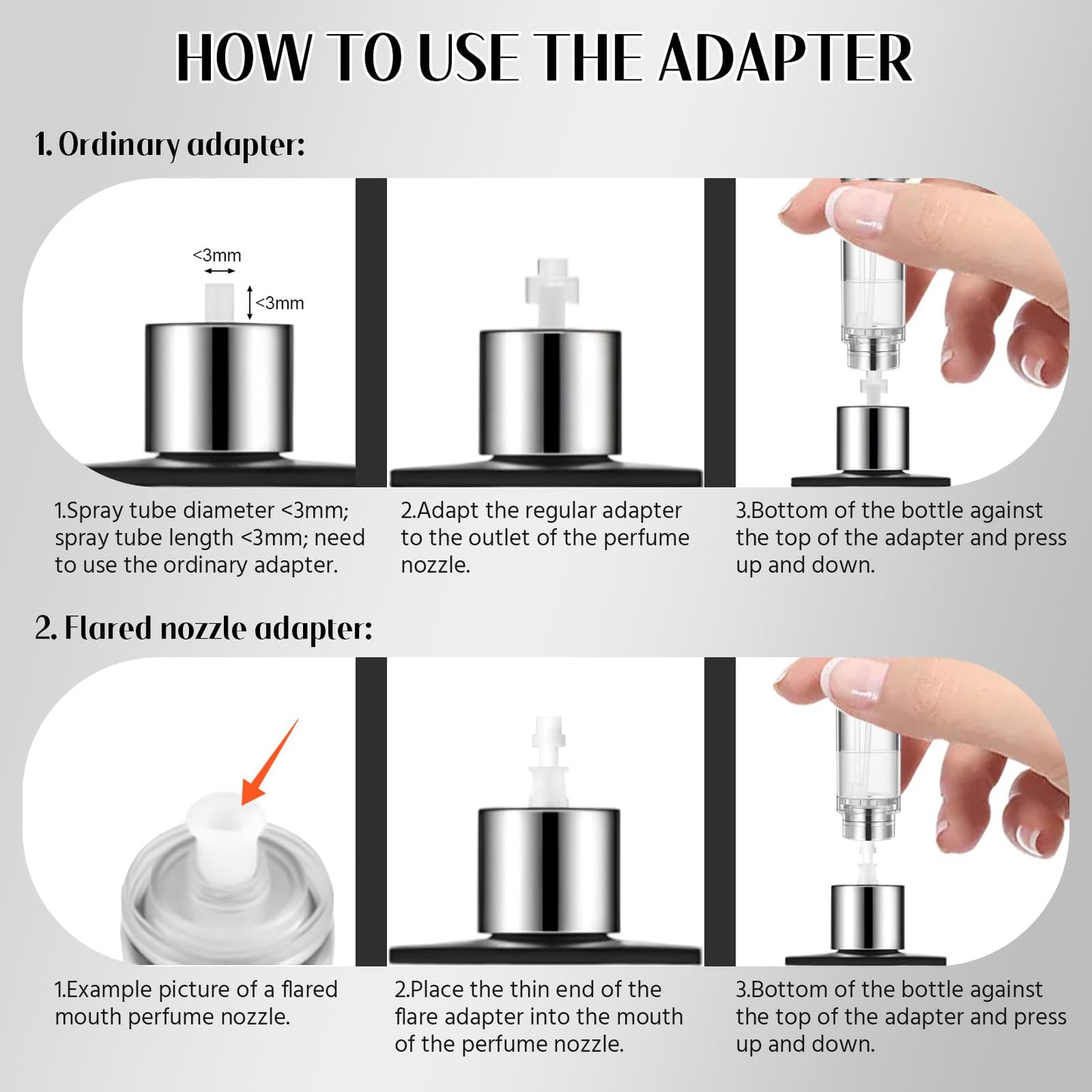 HOW TO USE THE ADAPTER

1. Ordinary adapter:

<3mm
<3mm

1.Spray tube diameter <3mm; spray tube length <3mm; need to use the ordinary adapter.

2.Adapt the regular adapter to the outlet of the perfume nozzle.

3.Bottom of the bottle against the top of the adapter and press up and down.

2. Flared nozzle adapter:

1.Example picture of a flared mouth perfume nozzle.

2.Place the thin end of the flare adapter into the mouth of the perfume nozzle.

3.Bottom of the bottle against the top of the adapter and press up and down.