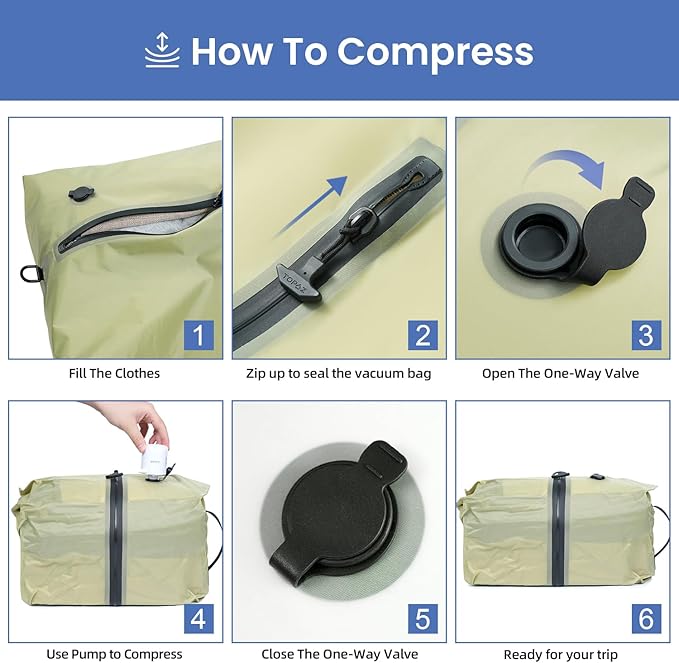 How To Compress

1
Fill The Clothes

TOPAZ
2
Zip up to seal the vacuum bag

3
Open The One-Way Valve

4
Use Pump to Compress

5
Close The One-Way Valve

6
Ready for your trip