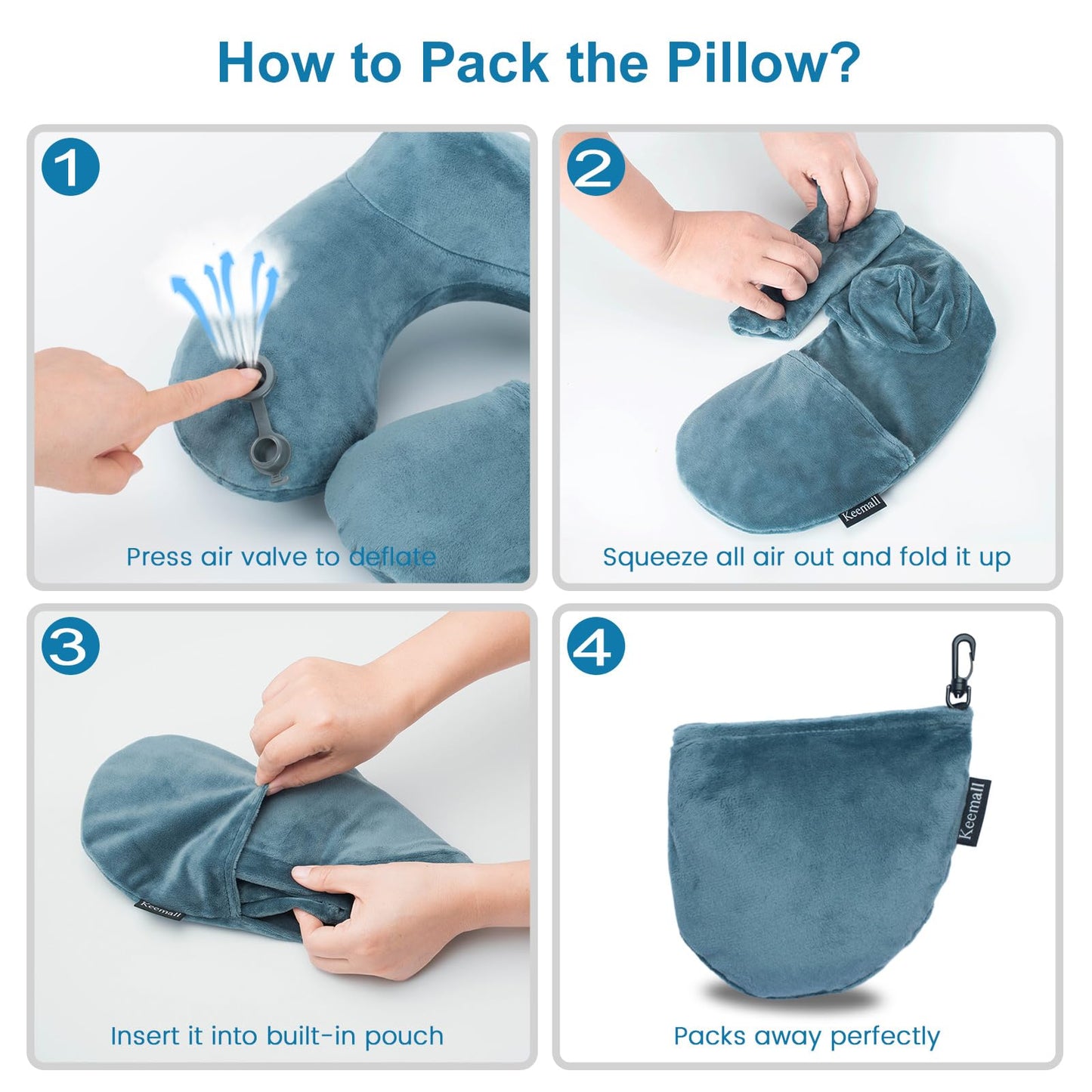 How to Pack the Pillow?

1

Press air valve to deflate

2

Keemall

Squeeze all air out and fold it up

3

Keemall

Insert it into built-in pouch

4

Keemall

Packs away perfectly