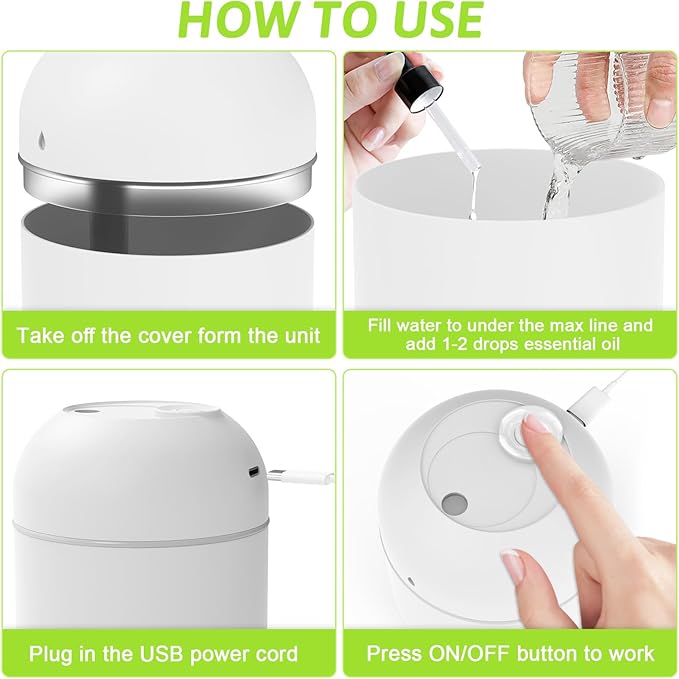 HOW TO USE

Take off the cover form the unit

Fill water to under the max line and add 1-2 drops essential oil

Plug in the USB power cord

Press ON/OFF button to work