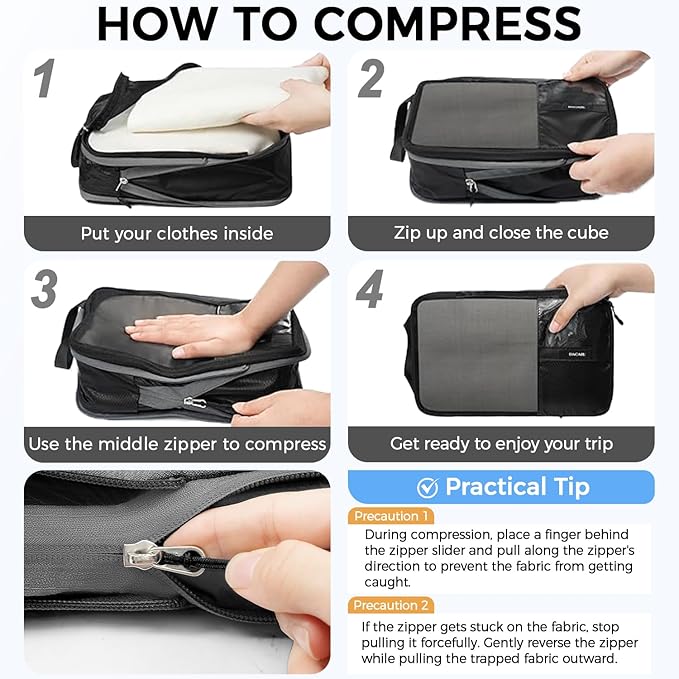 HOW TO COMPRESS

1

Put your clothes inside

2

Zip up and close the cube

3

Use the middle zipper to compress

4

Get ready to enjoy your trip

Practical Tip

Precaution 1

During compression, place a finger behind the zipper slider and pull along the zipper's direction to prevent the fabric from getting caught.

Precaution 2

If the zipper gets stuck on the fabric, stop pulling it forcefully. Gently reverse the zipper while pulling the trapped fabric outward.