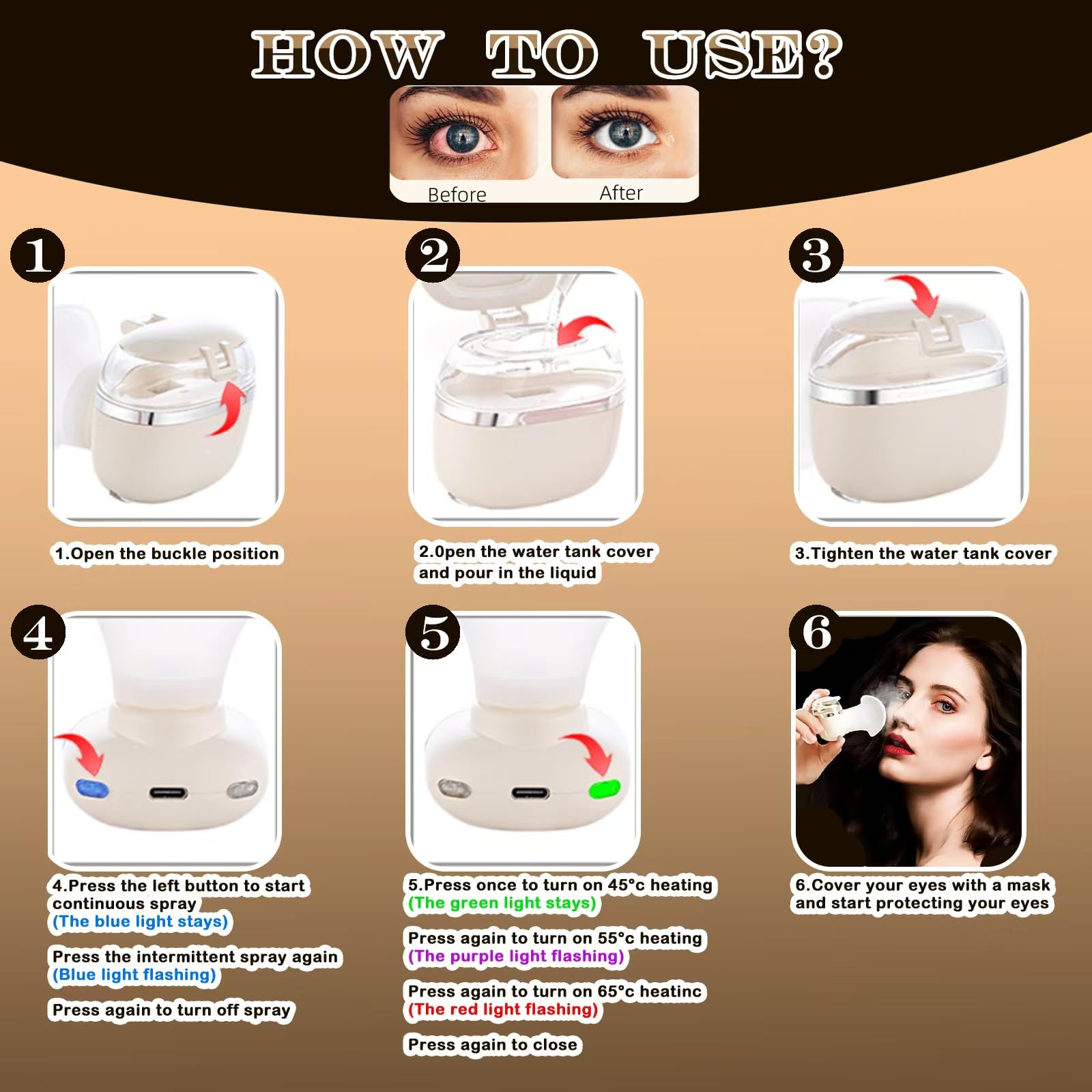 HOW TO USE?

Before After

1

1.Open the buckle position

2

2.0pen the water tank cover and pour in the liquid

3

3.Tighten the water tank cover

4

4.Press the left button to start continuous spray
(The blue light stays)

Press the intermittent spray again
(Blue light flashing)

Press again to turn off spray

5

5.Press once to turn on 45°c heating
(The green light stays)

Press again to turn on 55°c heating
(The purple light flashing)

Press again to turn on 65°c heatinc
(The red light flashing)

Press again to close

6

6.Cover your eyes with a mask and start protecting your eyes