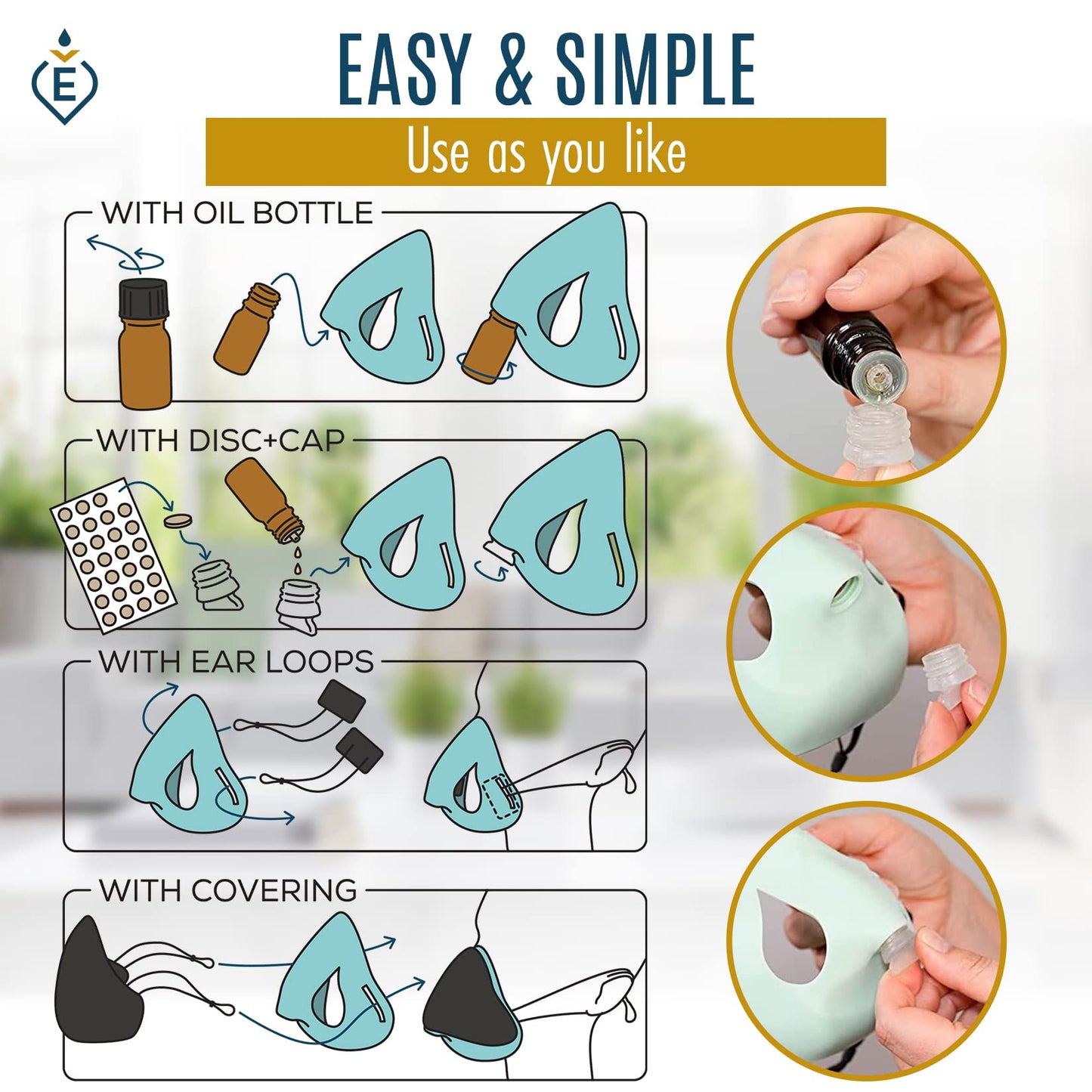 E

EASY & SIMPLE

Use as you like

WITH OIL BOTTLE

WITH DISC+CAP

WITH EAR LOOPS

WITH COVERING